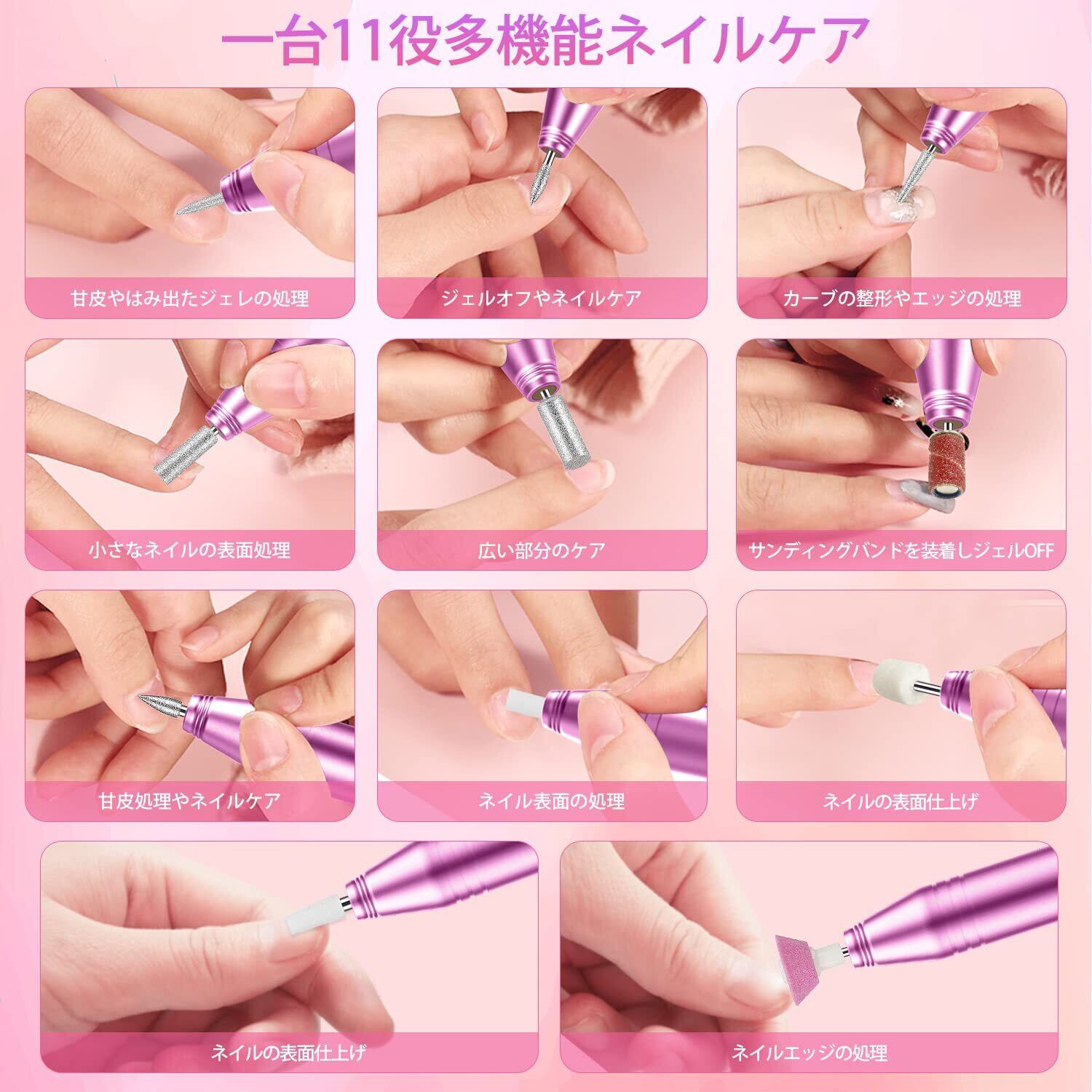 一台11役多機能ネイルケア

甘皮やはみ出たジェレの処理

ジェルオフやネイルケア

カーブの整形やエッジの処理

小さなネイルの表面処理

広い部分のケア

サンディングバンドを装着しジェルOFF

甘皮処理やネイルケア

ネイル表面の処理

ネイルの表面仕上げ

ネイルの表面仕上げ

ネイルエッジの処理