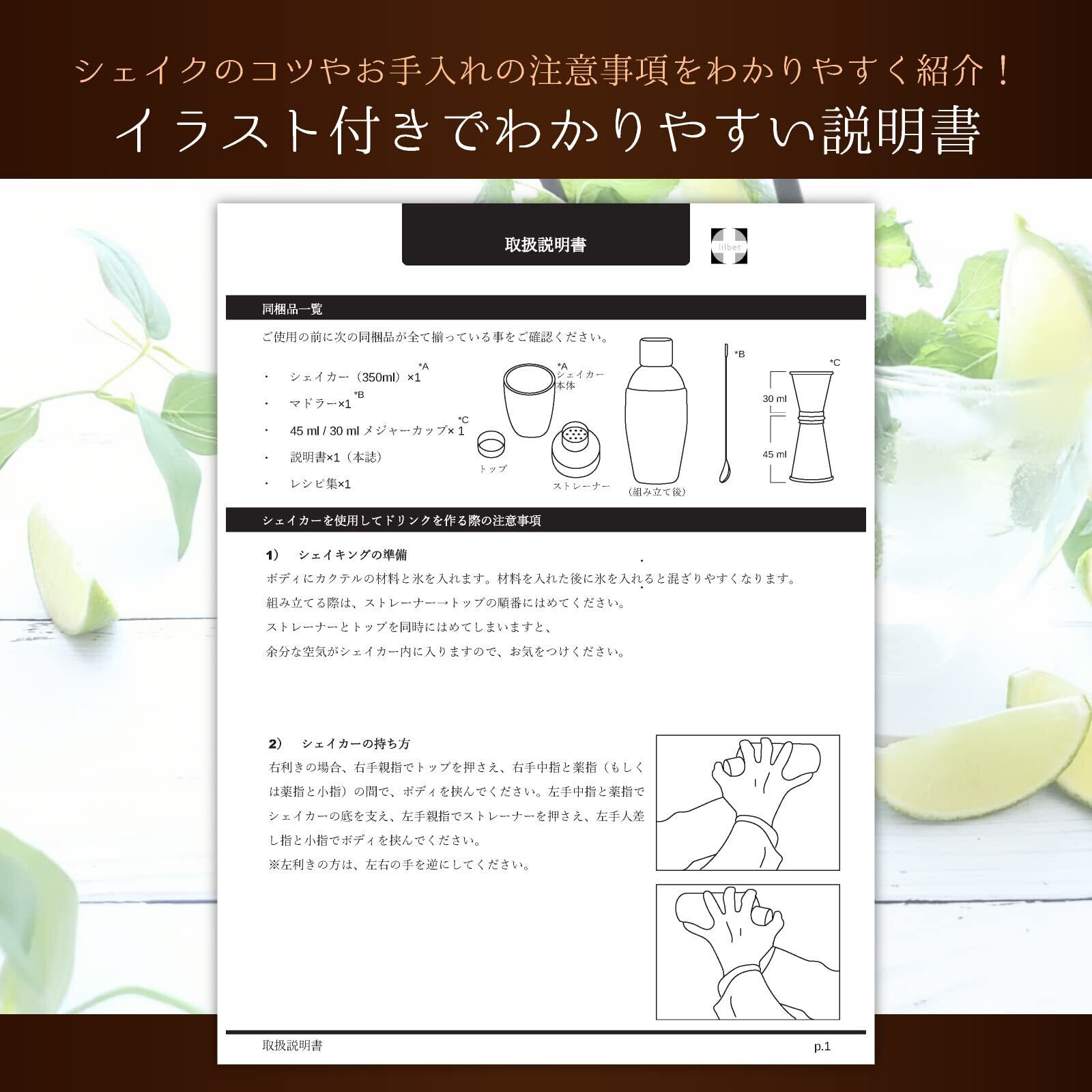 シェイクのコツやお手入れの注意事項をわかりやすく紹介！
イラスト付きでわかりやすい説明書

取扱説明書

lilbet

同梱品一覧

ご使用の前に次の同梱品が全て揃っている事をご確認ください。

・ シェイカー（350ml）×1 *A
・ マドラー×1 *B
・ 45 ml / 30 ml メジャーカップ× 1 *C
・ 説明書×1（本誌）
・ レシピ集×1

*A シェイカー本体
トップ
ストレーナー
（組み立て後）
*B
*C
30 ml
45 ml

シェイカーを使用してドリンクを作る際の注意事項

1） シェイキングの準備
ボディにカクテルの材料と氷を入れます。材料を入れた後に氷を入れると混ざりやすくなります。
組み立てる際は、ストレーナー→トップの順番にはめてください。
ストレーナーとトップを同時にはめてしまいますと、
余分な空気がシェイカー内に入りますので、お気をつけください。

2） シェイカーの持ち方
右利きの場合、右手親指でトップを押さえ、右手中指と薬指（もしくは薬指と小指）の間で、ボディを挟んでください。左手中指と薬指でシェイカーの底を支え、左手親指でストレーナーを押さえ、左手人差し指と小指でボディを挟んでください。
※左利きの方は、左右の手を逆にしてください。

取扱説明書
p.1