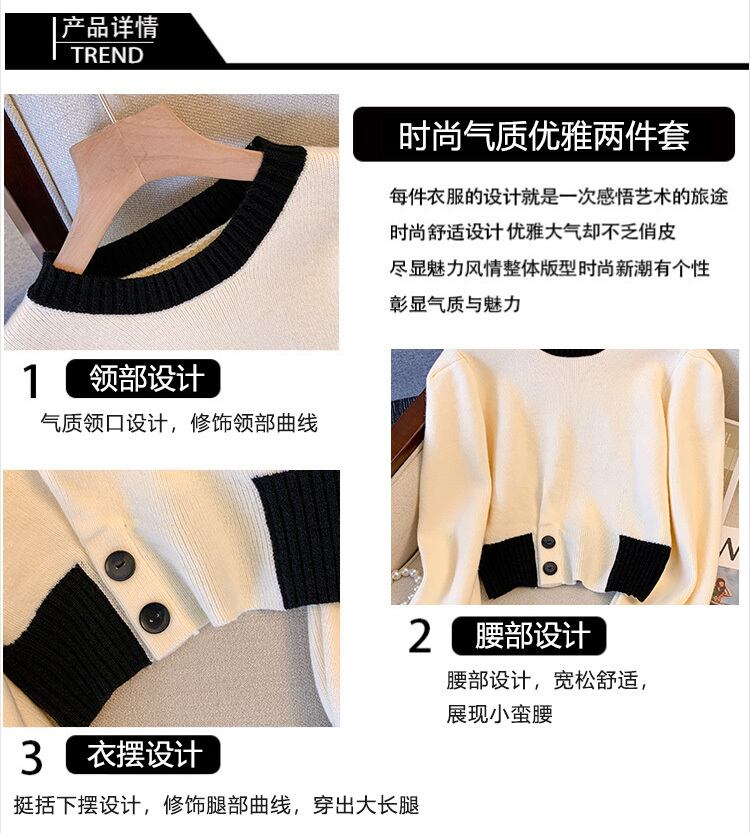 产品详情
TREND

时尚气质优雅两件套

每件衣服的设计就是一次感悟艺术的旅途
时尚舒适设计 优雅大气却不乏俏皮
尽显魅力风情整体版型时尚新潮有个性
彰显气质与魅力

1 领部设计

气质领口设计，修饰领部曲线

2 腰部设计

腰部设计，宽松舒适，
展现小蛮腰

3 衣摆设计

挺括下摆设计，修饰腿部曲线，穿出大长腿