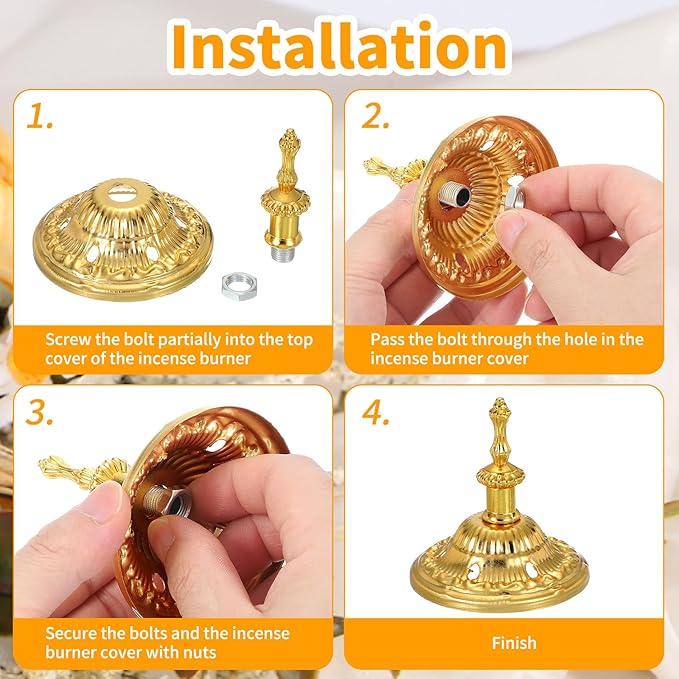 Installation

1.

Screw the bolt partially into the top cover of the incense burner

2.

Pass the bolt through the hole in the incense burner cover

3.

Secure the bolts and the incense burner cover with nuts

4.

Finish