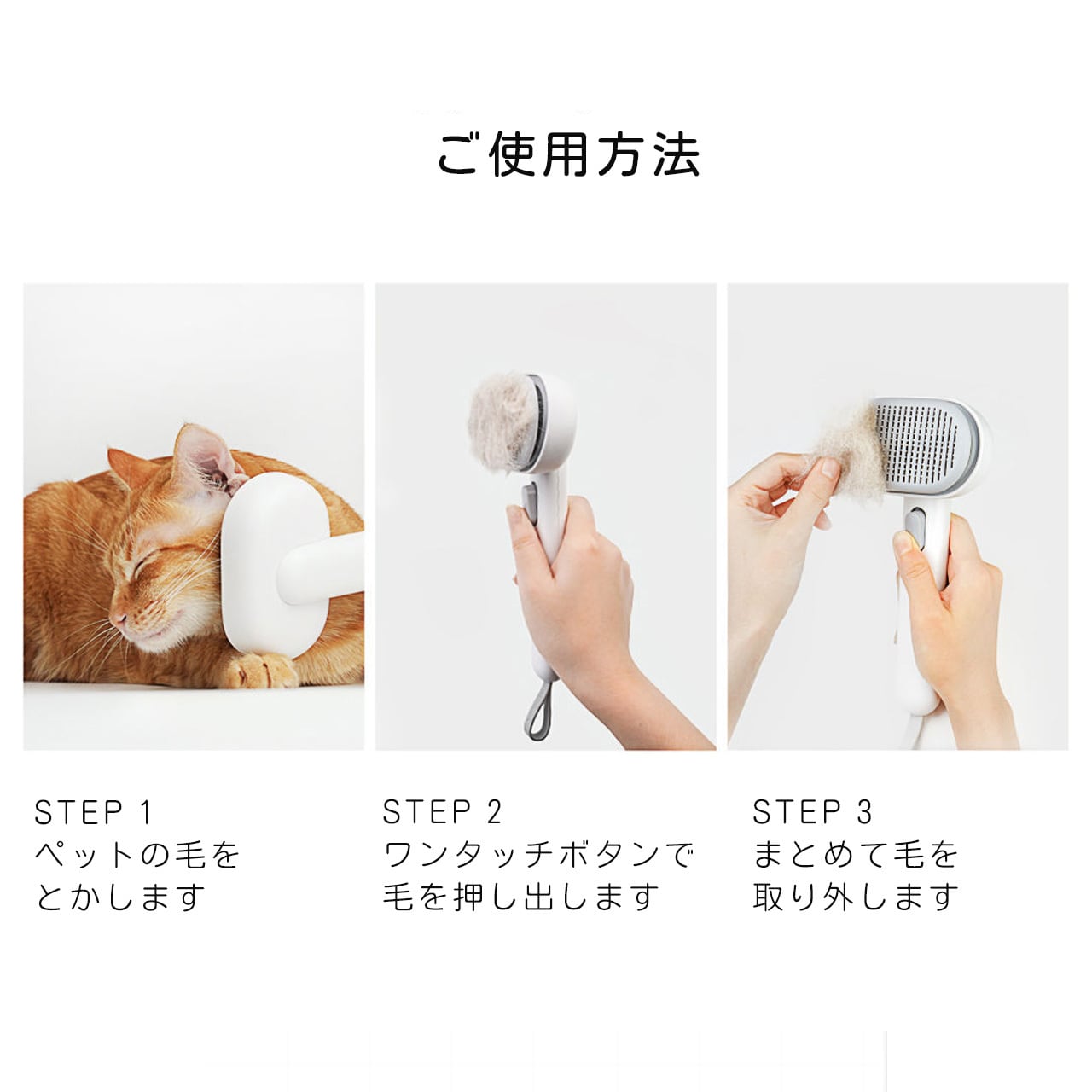 ご使用方法

STEP 1
ペットの毛をとかします

STEP 2
ワンタッチボタンで毛を押し出します

STEP 3
まとめて毛を取り外します