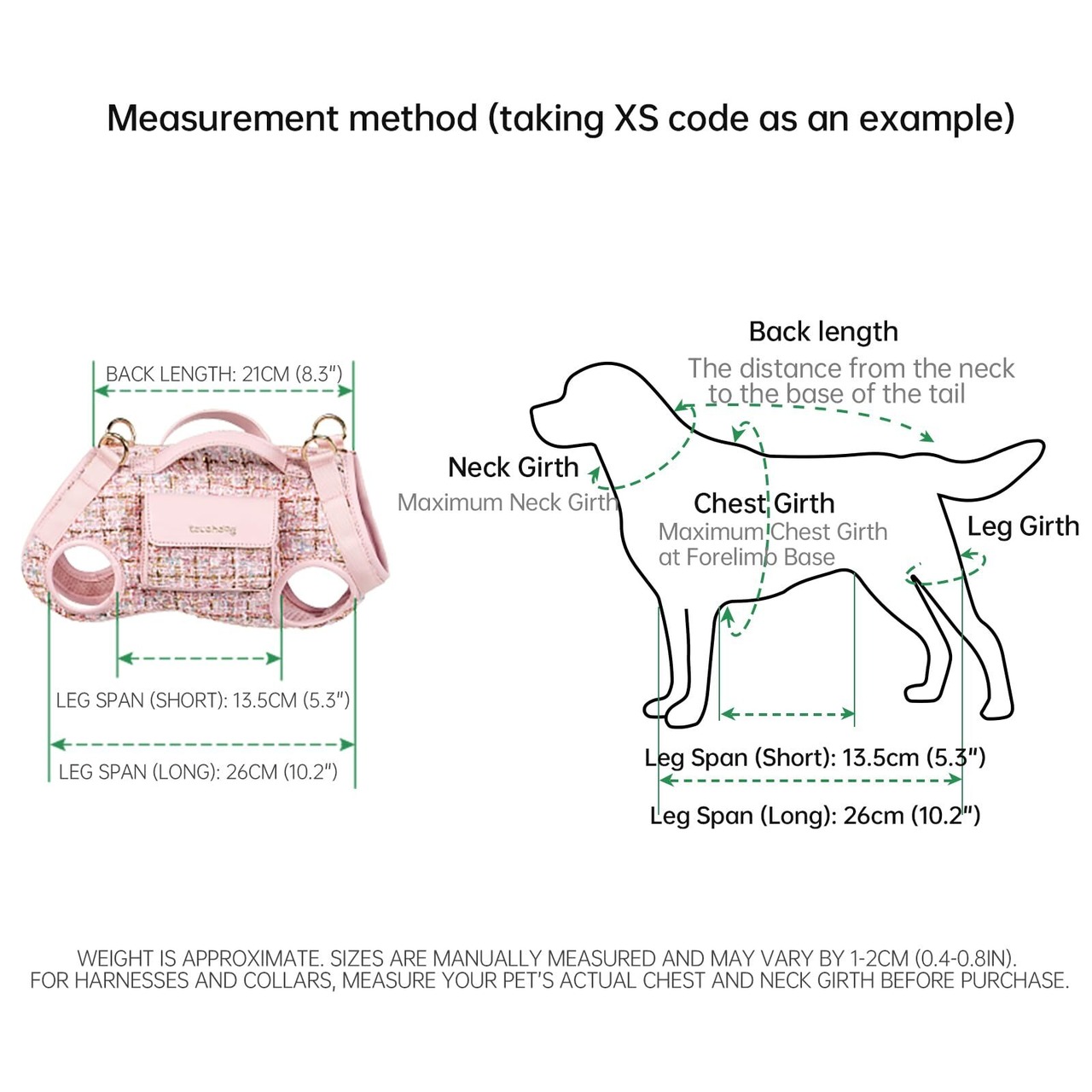 Measurement method (taking XS code as an example)

BACK LENGTH: 21CM (8.3")

touchdog

LEG SPAN (SHORT): 13.5CM (5.3")

LEG SPAN (LONG): 26CM (10.2")

Back length
The distance from the neck to the base of the tail

Neck Girth
Maximum Neck Girth

Chest Girth
Maximum Chest Girth at Forelimb Base

Leg Girth

Leg Span (Short): 13.5cm (5.3")

Leg Span (Long): 26cm (10.2")

WEIGHT IS APPROXIMATE. SIZES ARE MANUALLY MEASURED AND MAY VARY BY 1-2CM (0.4-0.8IN).
FOR HARNESSES AND COLLARS, MEASURE YOUR PET'S ACTUAL CHEST AND NECK GIRTH BEFORE PURCHASE.