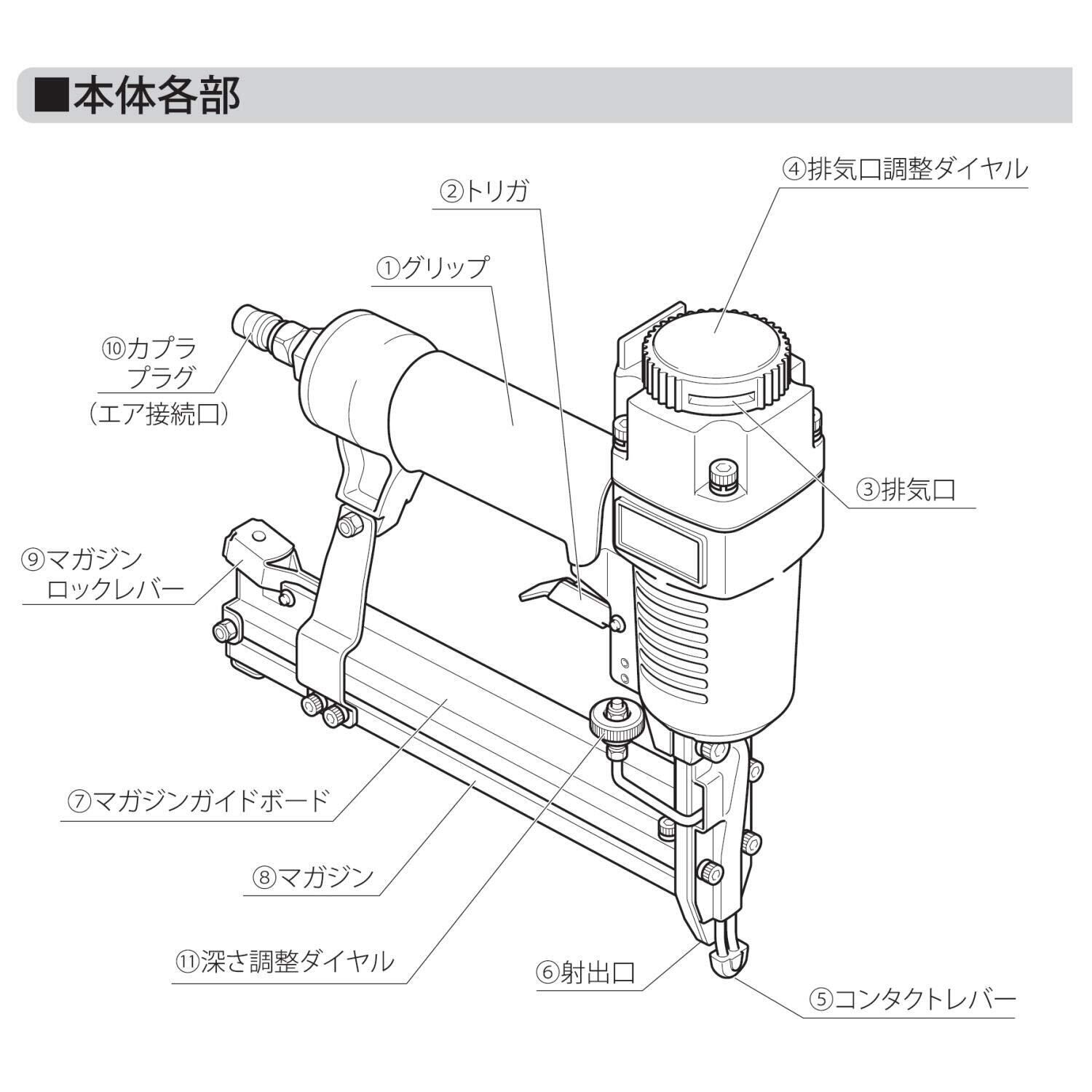 ■本体各部

④排気口調整ダイヤル

②トリガ

①グリップ

⑩カプラ
プラグ
（エア接続口）

③排気口

⑨マガジン
ロックレバー

⑦マガジンガイドボード

⑧マガジン

⑪深さ調整ダイヤル

⑥射出口

⑤コンタクトレバー