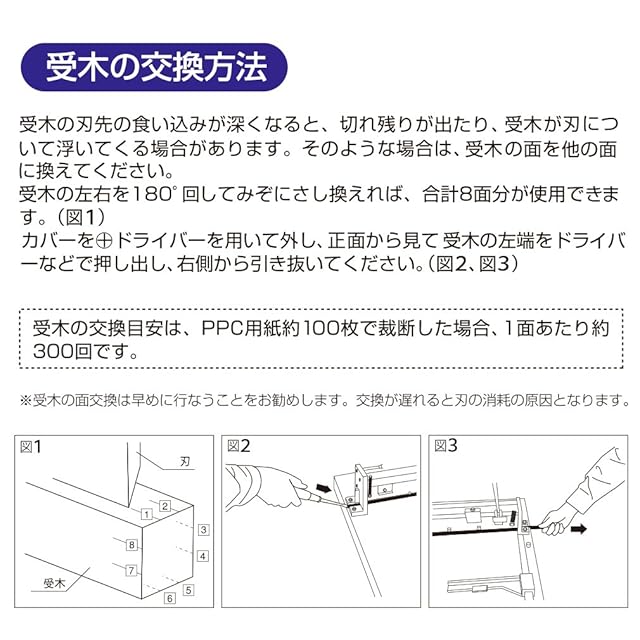 受木の交換方法

受木の刃先の食い込みが深くなると、切れ残りが出たり、受木が刃について浮いてくる場合があります。そのような場合は、受木の面を他の面に換えてください。
受木の左右を180°回してみぞにさし換えれば、合計8面分が使用できます。（図1）
カバーを⊕ドライバーを用いて外し、正面から見て受木の左端をドライバーなどで押し出し、右側から引き抜いてください。（図2、図3）

受木の交換目安は、PPC用紙約100枚で裁断した場合、1面あたり約300回です。

※受木の面交換は早めに行なうことをお勧めします。交換が遅れると刃の消耗の原因となります。

図1
刃
2
1
3
8
4
7
受木
5
6

図2

図3