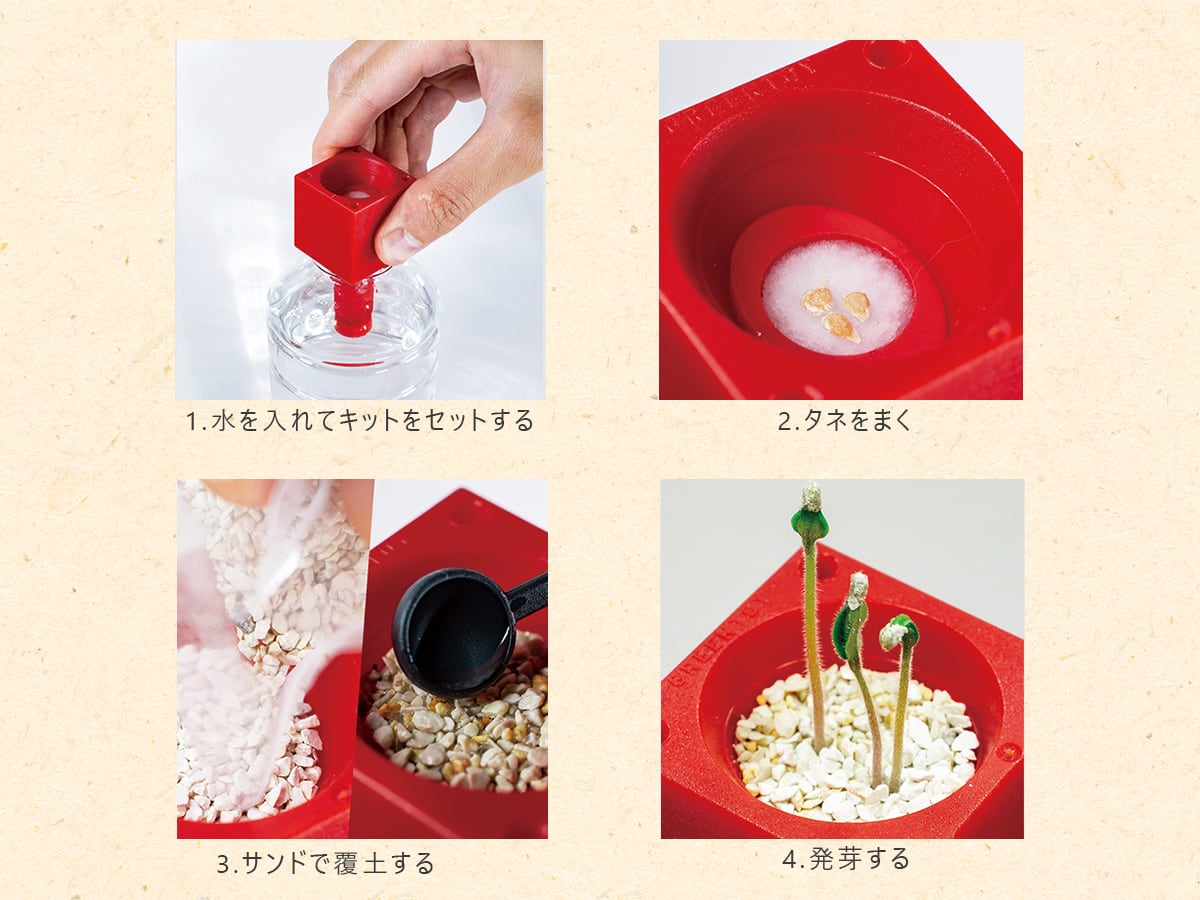 1.水を入れてキットをセットする

2.タネをまく

3.サンドで覆土する

4.発芽する