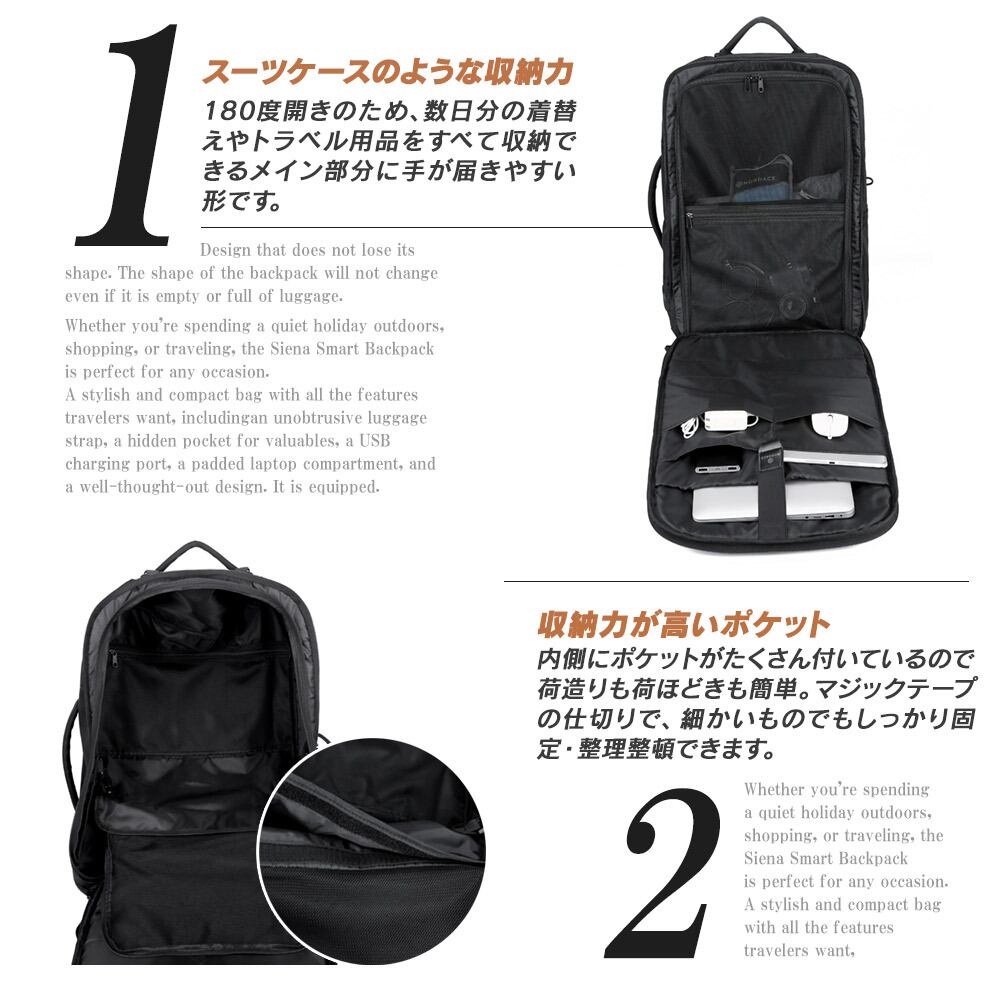 1

スーツケースのような収納力

180度開きのため、数日分の着替えやトラベル用品をすべて収納できるメイン部分に手が届きやすい形です。

Design that does not lose its shape. The shape of the backpack will not change even if it is empty or full of luggage.

Whether you're spending a quiet holiday outdoors, shopping, or traveling, the Siena Smart Backpack is perfect for any occasion.
A stylish and compact bag with all the features travelers want, includingan unobtrusive luggage strap, a hidden pocket for valuables, a USB charging port, a padded laptop compartment, and a well-thought-out design. It is equipped.

収納力が高いポケット

内側にポケットがたくさん付いているので荷造りも荷ほどきも簡単。マジックテープの仕切りで、細かいものでもしっかり固定・整理整頓できます。

2

Whether you're spending a quiet holiday outdoors, shopping, or traveling, the Siena Smart Backpack is perfect for any occasion. A stylish and compact bag with all the features travelers want,