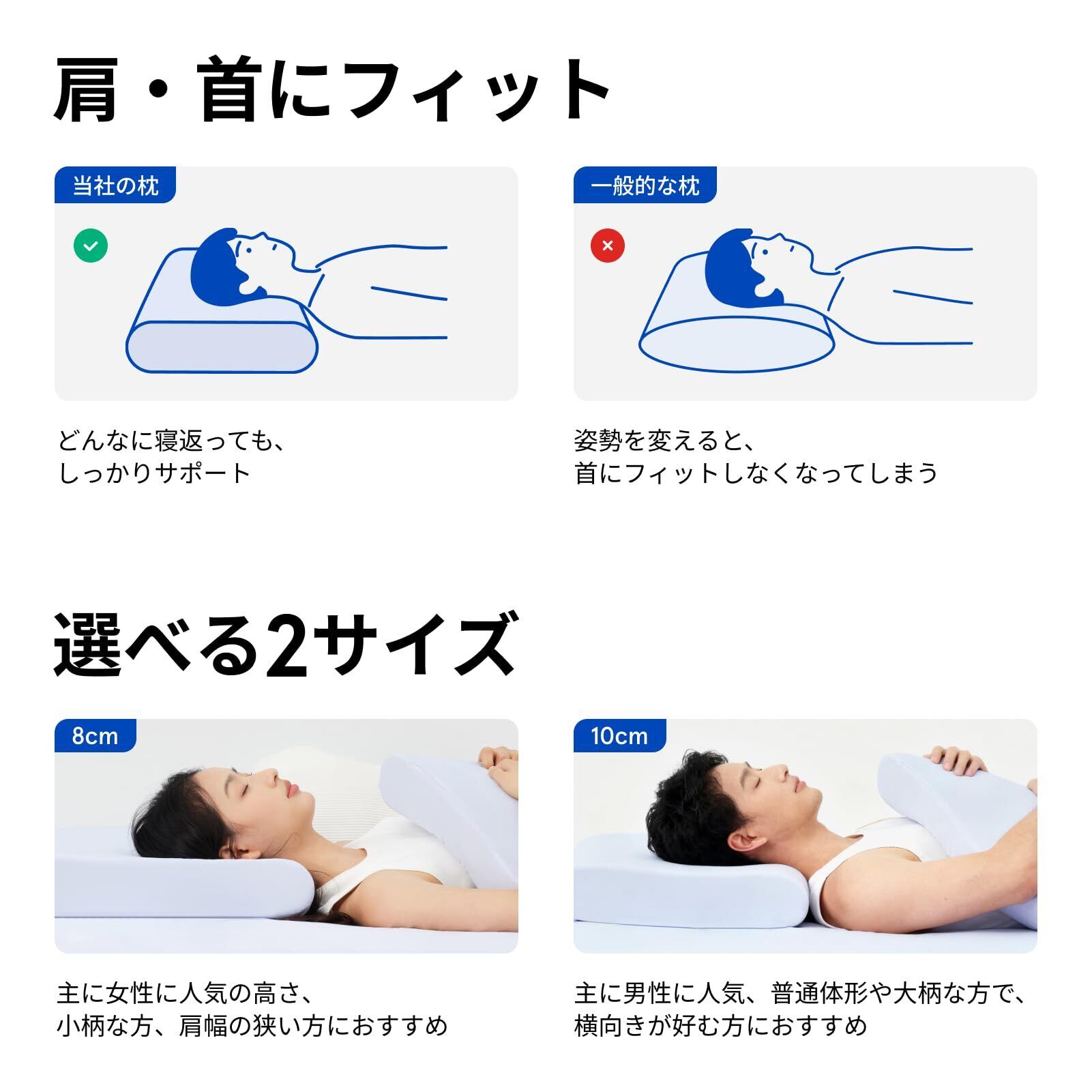 肩・首にフィット

当社の枕

どんなに寝返っても、
しっかりサポート

一般的な枕

姿勢を変えると、
首にフィットしなくなってしまう

選べる2サイズ

8cm

主に女性に人気の高さ、
小柄な方、肩幅の狭い方におすすめ

10cm

主に男性に人気、普通体形や大柄な方で、
横向きが好む方におすすめ