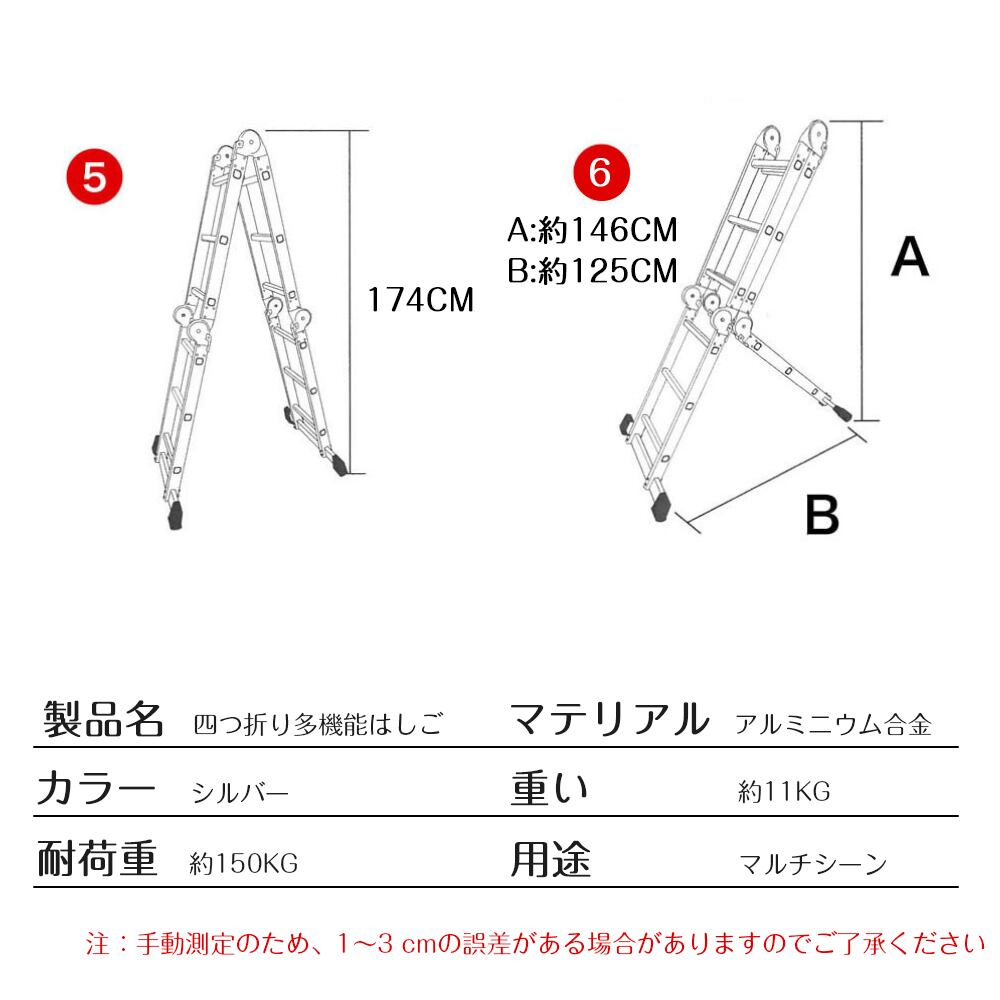 5

174CM

6

A:約146CM
B:約125CM

A

B

| 製品名 | 四つ折り多機能はしご | マテリアル | アルミニウム合金 |
|---|---|---|---|
| カラー | シルバー | 重い | 約11KG |
| 耐荷重 | 約150KG | 用途 | マルチシーン |

注：手動測定のため、1～3 cmの誤差がある場合がありますのでご了承ください