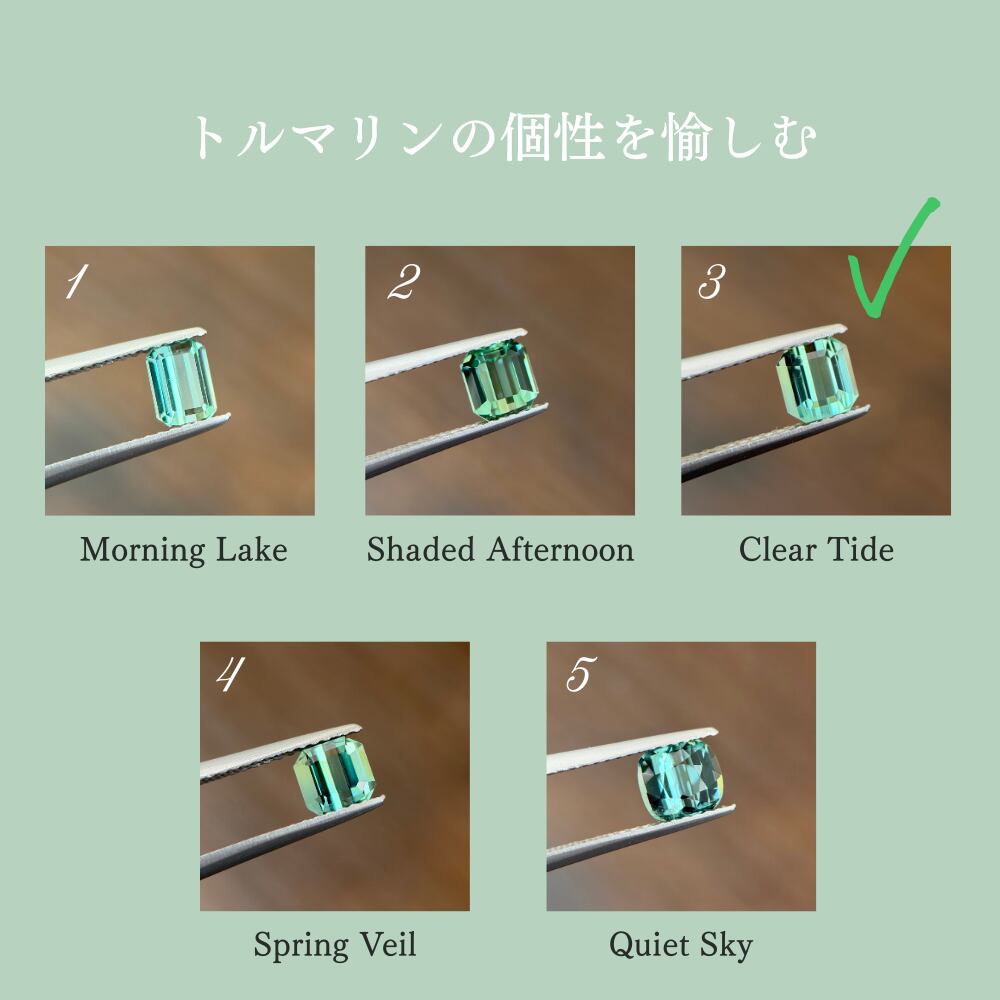 トルマリンの個性を愉しむ

1

Morning Lake

2

Shaded Afternoon

3

Clear Tide

4

Spring Veil

5

Quiet Sky