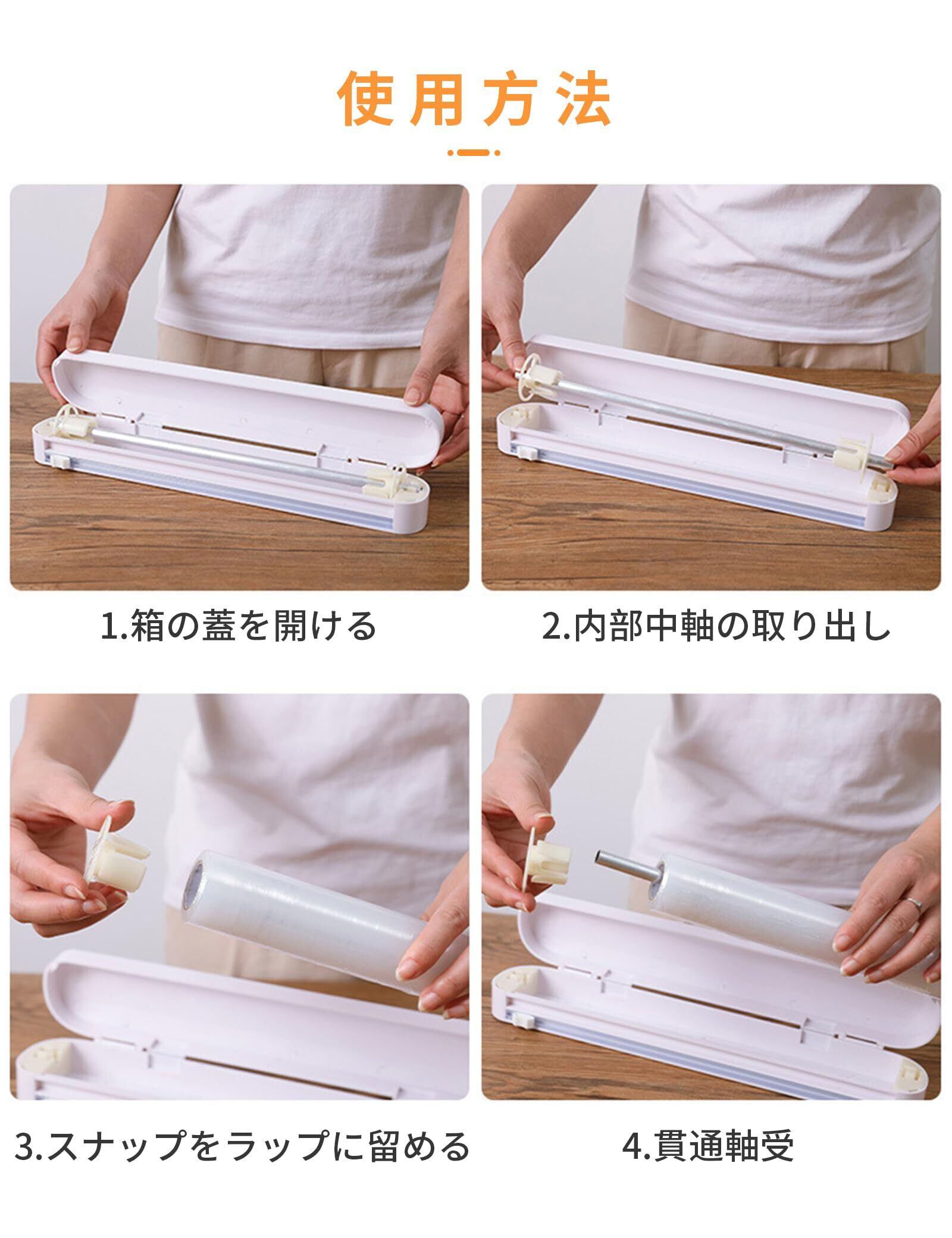 使用方法

1.箱の蓋を開ける

2.内部中軸の取り出し

3.スナップをラップに留める

4.貫通軸受