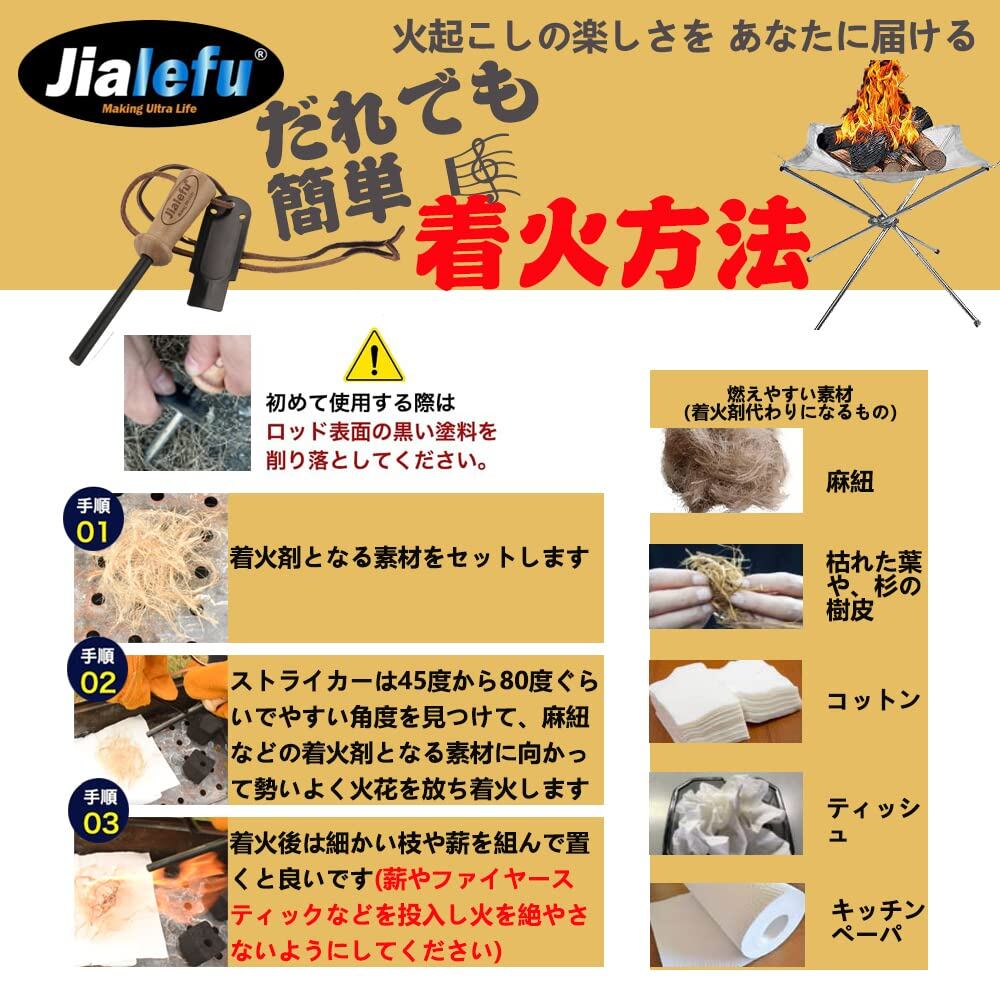 Jialefu®
Making Ultra Life

火起こしの楽しさを あなたに届ける

だれでも簡単

着火方法

Jialefu

初めて使用する際は
ロッド表面の黒い塗料を削り落としてください。

手順 01
着火剤となる素材をセットします

手順 02
ストライカーは45度から80度ぐらいでやすい角度を見つけて、麻紐などの着火剤となる素材に向かって勢いよく火花を放ち着火します

手順 03
着火後は細かい枝や薪を組んで置くと良いです(薪やファイヤースティックなどを投入し火を絶やさないようにしてください)

燃えやすい素材
(着火剤代わりになるもの)

麻紐

枯れた葉や、杉の樹皮

コットン

ティッシュ

キッチンペーパ