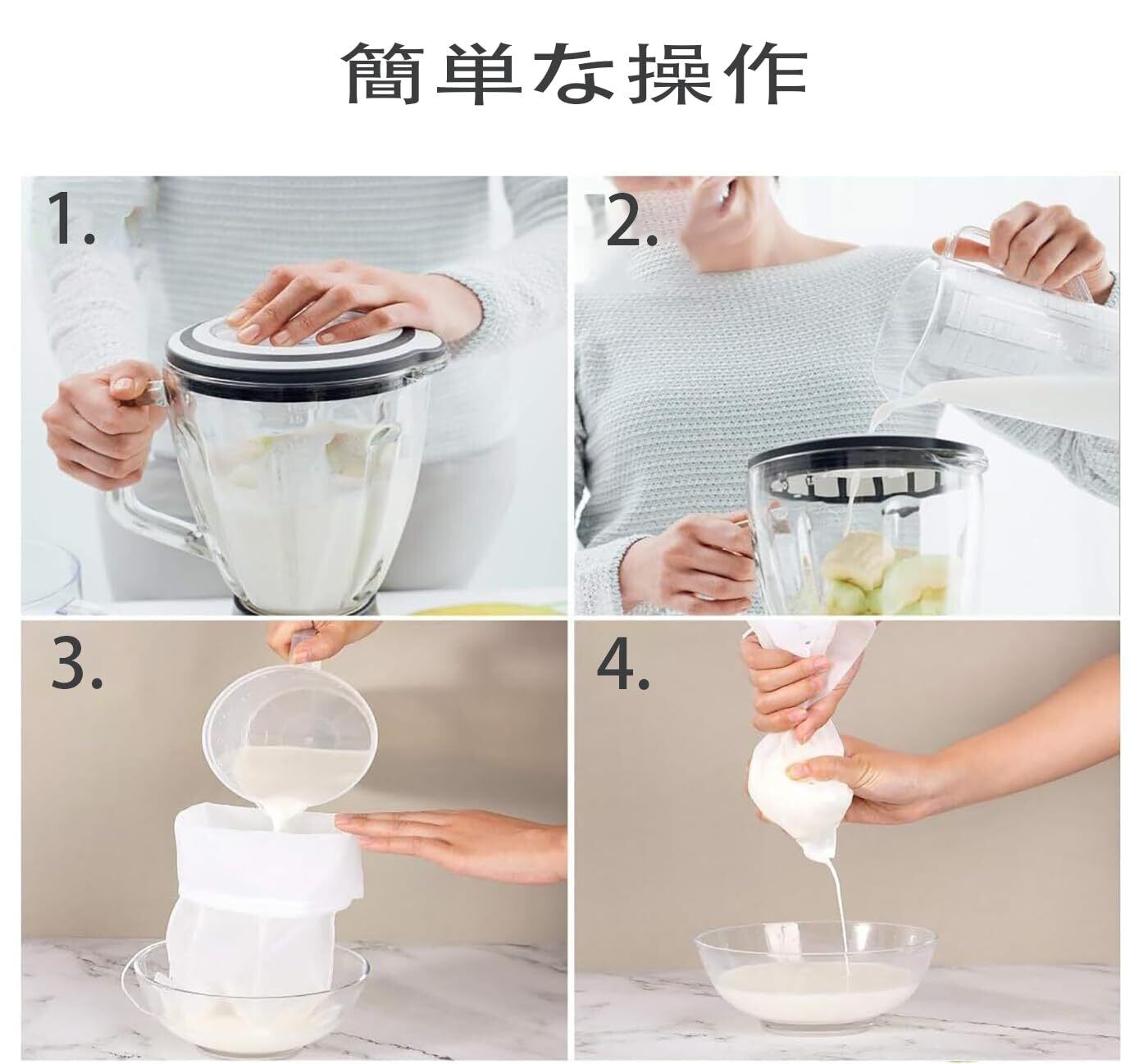 簡単な操作

1.

2.

3.

4.