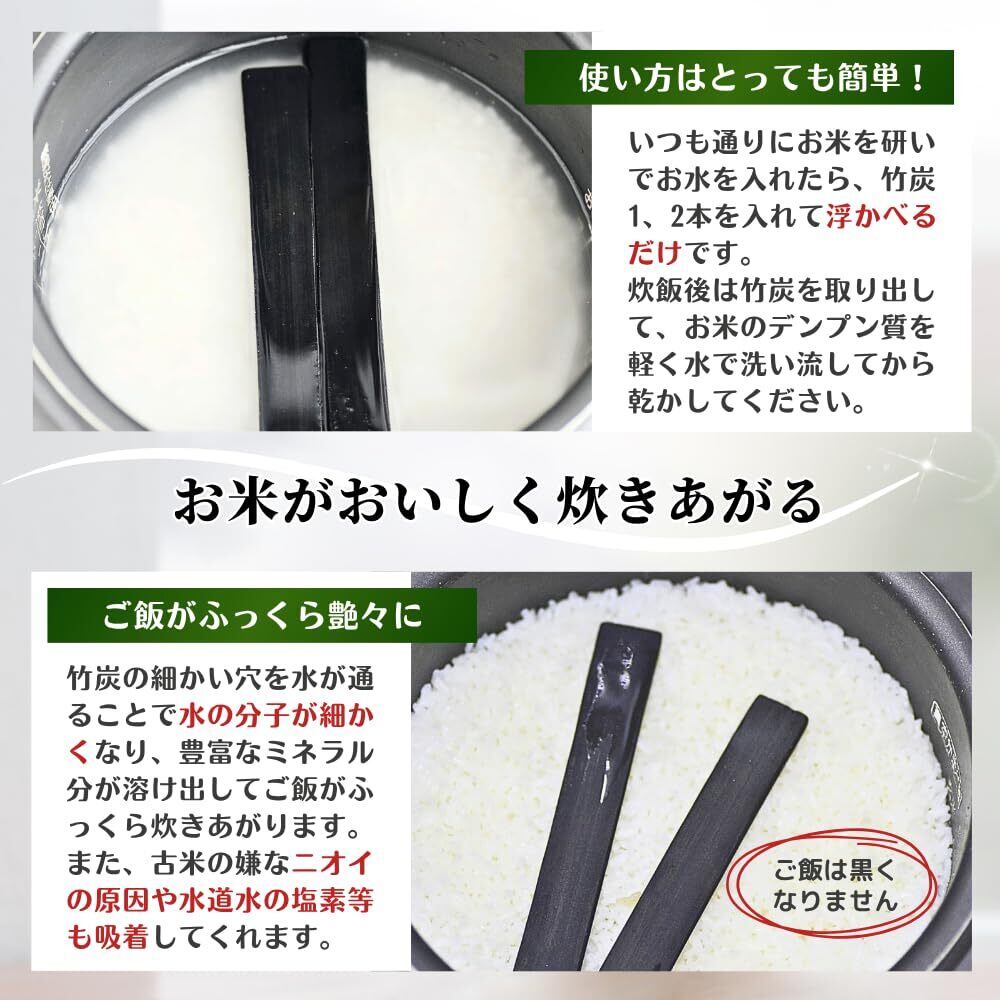 使い方はとっても簡単！

いつも通りにお米を研いでお水を入れたら、竹炭1、2本を入れて浮かべるだけです。
炊飯後は竹炭を取り出して、お米のデンプン質を軽く水で洗い流してから乾かしてください。

お米がおいしく炊きあがる

ご飯がふっくら艶々に

竹炭の細かい穴を水が通ることで水の分子が細かくなり、豊富なミネラル分が溶け出してご飯がふっくら炊きあがります。
また、古米の嫌なニオイの原因や水道水の塩素等も吸着してくれます。

ご飯は黒くなりません