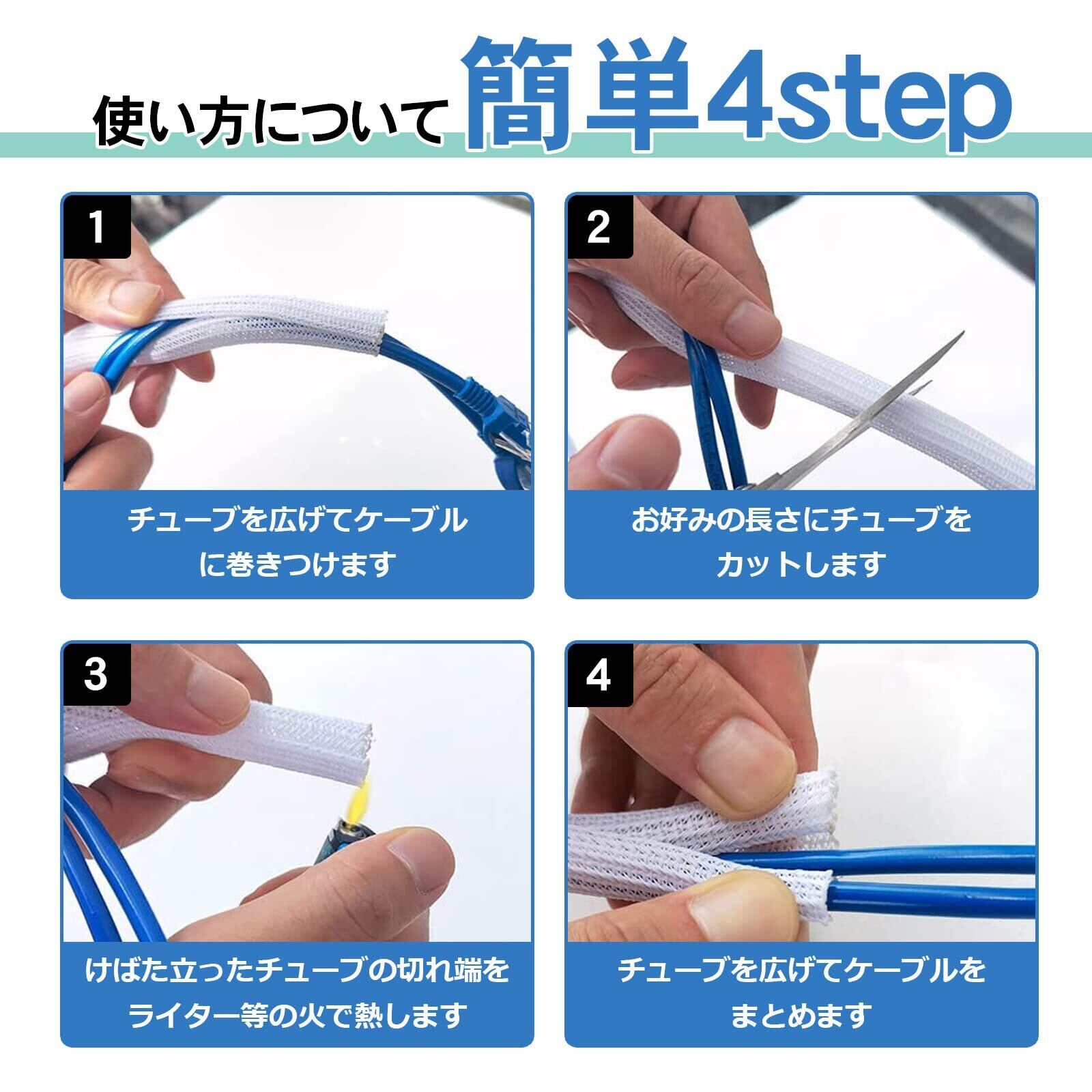 使い方について 簡単4step

1

チューブを広げてケーブルに巻きつけます

2

お好みの長さにチューブをカットします

3

けばた立ったチューブの切れ端をライター等の火で熱します

4

チューブを広げてケーブルをまとめます