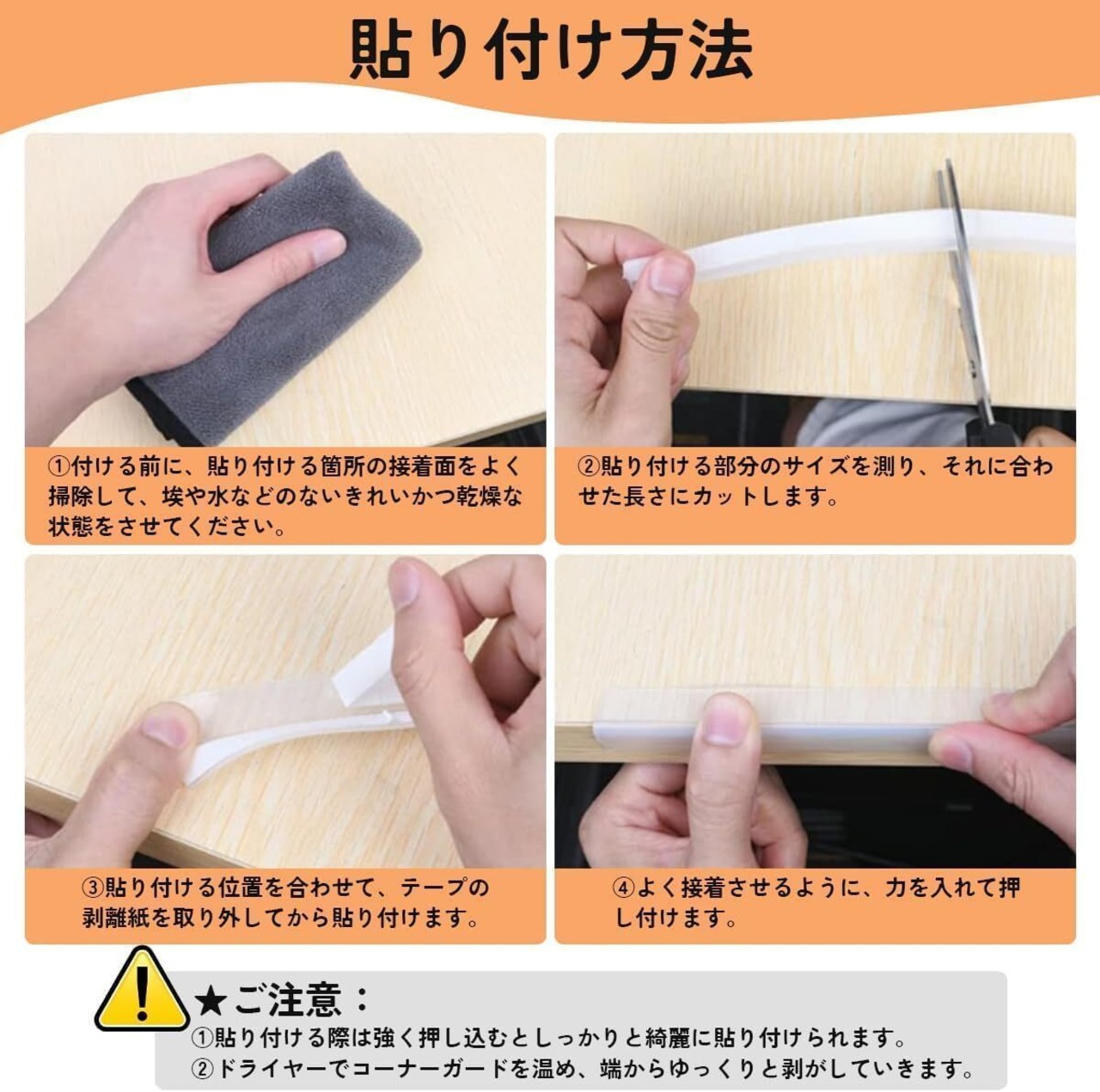 貼り付け方法

①付ける前に、貼り付ける箇所の接着面をよく掃除して、埃や水などのないきれいかつ乾燥な状態をさせてください。

②貼り付ける部分のサイズを測り、それに合わせた長さにカットします。

③貼り付ける位置を合わせて、テープの剥離紙を取り外してから貼り付けます。

④よく接着させるように、力を入れて押し付けます。

★ご注意：
①貼り付ける際は強く押し込むとしっかりと綺麗に貼り付けられます。
②ドライヤーでコーナーガードを温め、端からゆっくりと剥がしていきます。