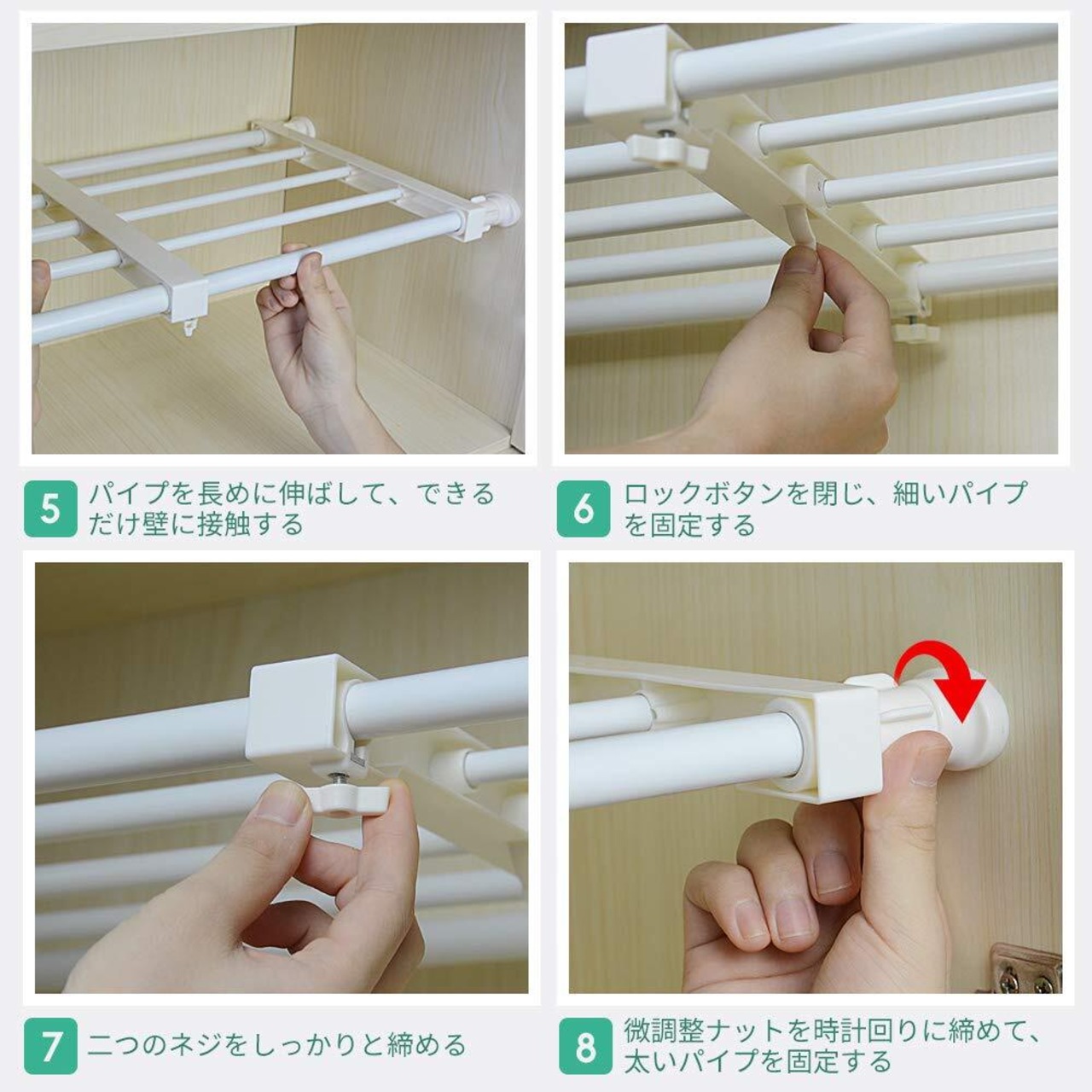 5 パイプを長めに伸ばして、できるだけ壁に接触する

6 ロックボタンを閉じ、細いパイプを固定する

7 二つのネジをしっかりと締める

8 微調整ナットを時計回りに締めて、太いパイプを固定する