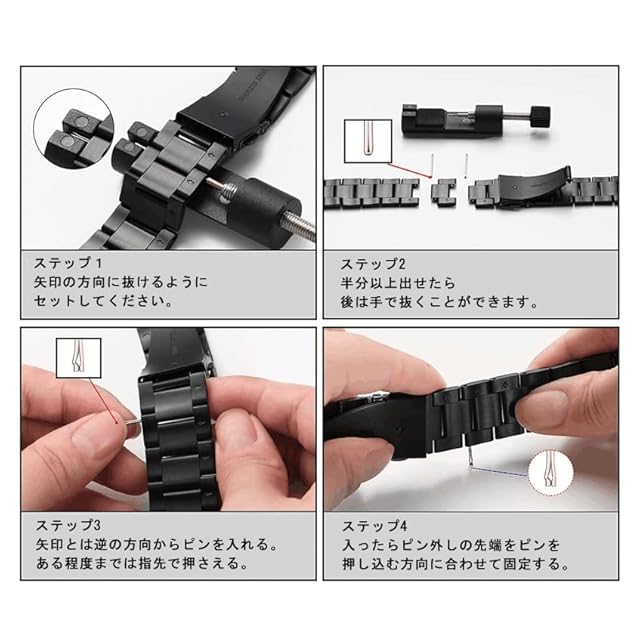 ステップ１
矢印の方向に抜けるように
セットしてください。

ステップ2
半分以上出せたら
後は手で抜くことができます。

ステップ3
矢印とは逆の方向からピンを入れる。
ある程度までは指先で押さえる。

ステップ4
入ったらピン外しの先端をピンを
押し込む方向に合わせて固定する。