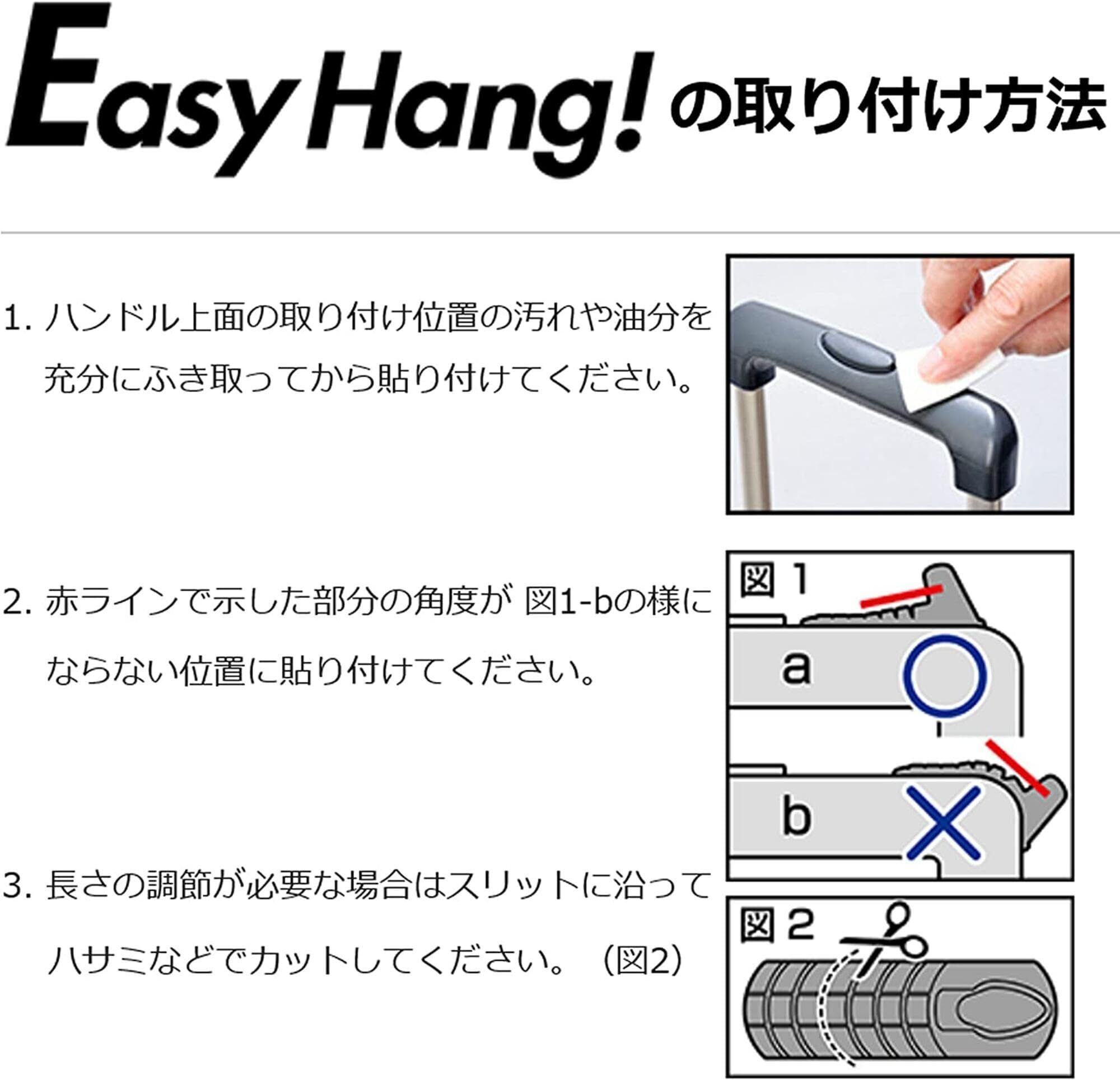 Easy Hang! の取り付け方法

1. ハンドル上面の取り付け位置の汚れや油分を充分にふき取ってから貼り付けてください。

2. 赤ラインで示した部分の角度が 図1-bの様にならない位置に貼り付けてください。

図 1

a

b

3. 長さの調節が必要な場合はスリットに沿ってハサミなどでカットしてください。（図2）

図 2