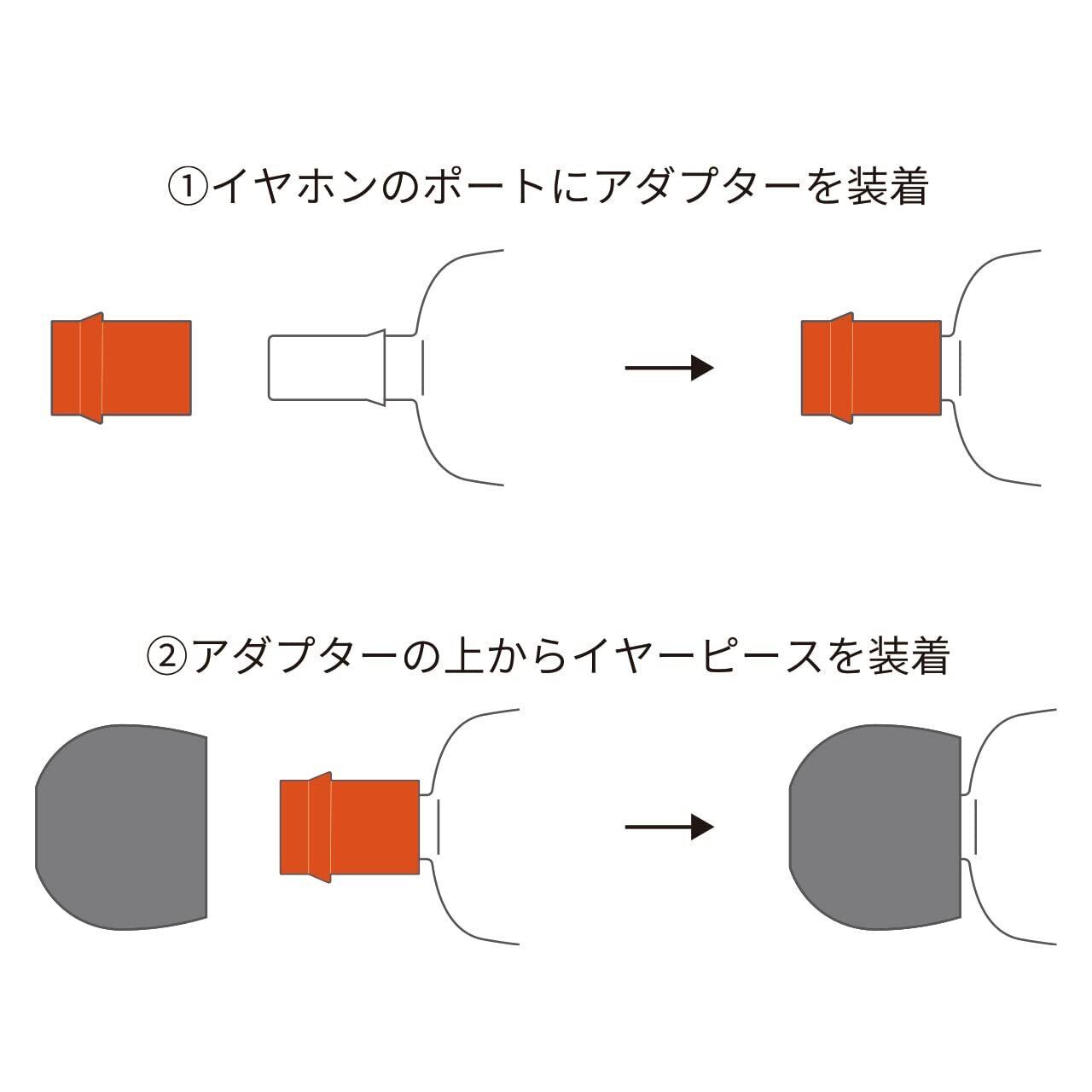 ①イヤホンのポートにアダプターを装着

②アダプターの上からイヤーピースを装着