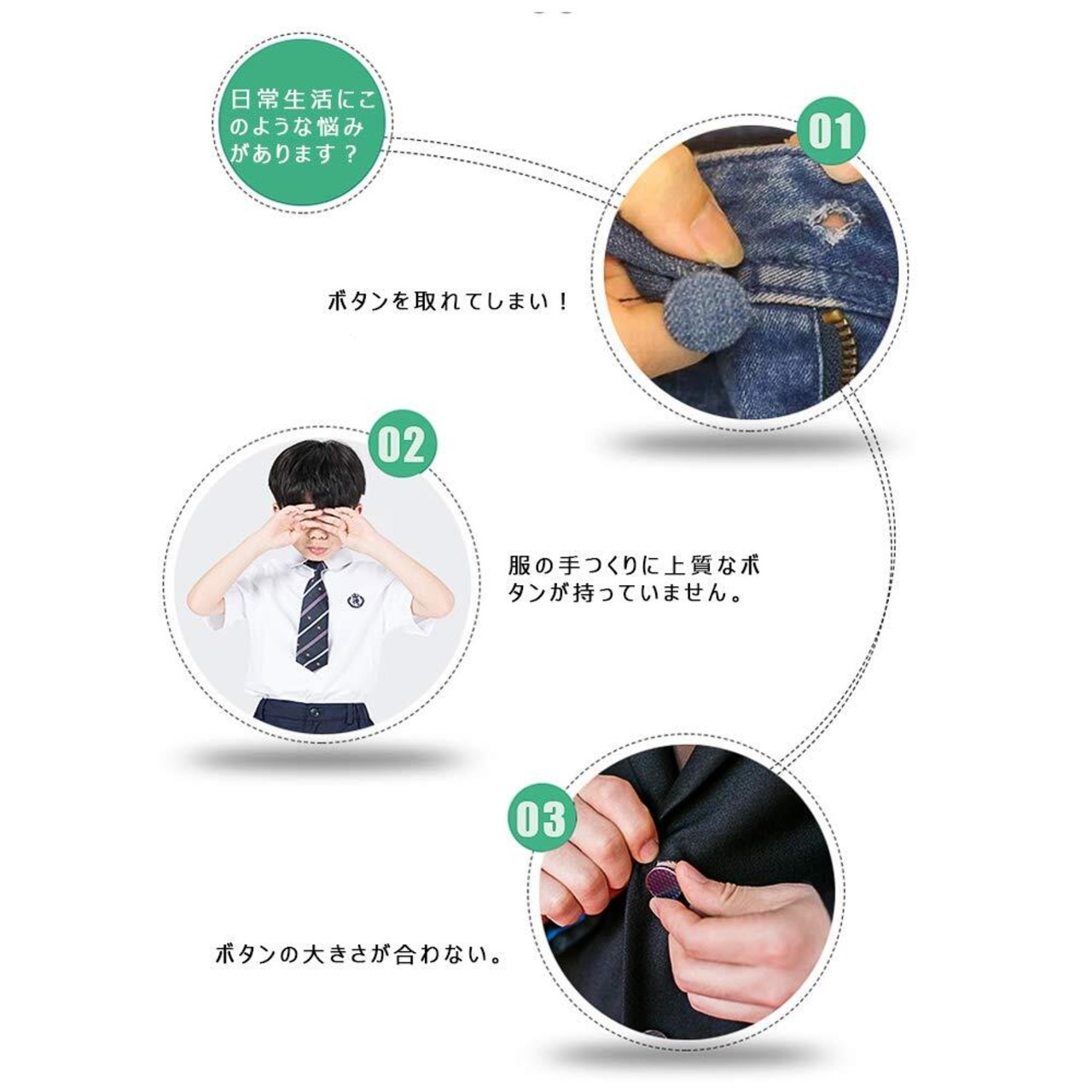 日常生活にこのような悩みがあります？

01

ボタンを取れてしまい！

02

服の手つくりに上質なボタンが持っていません。

03

ボタンの大きさが合わない。