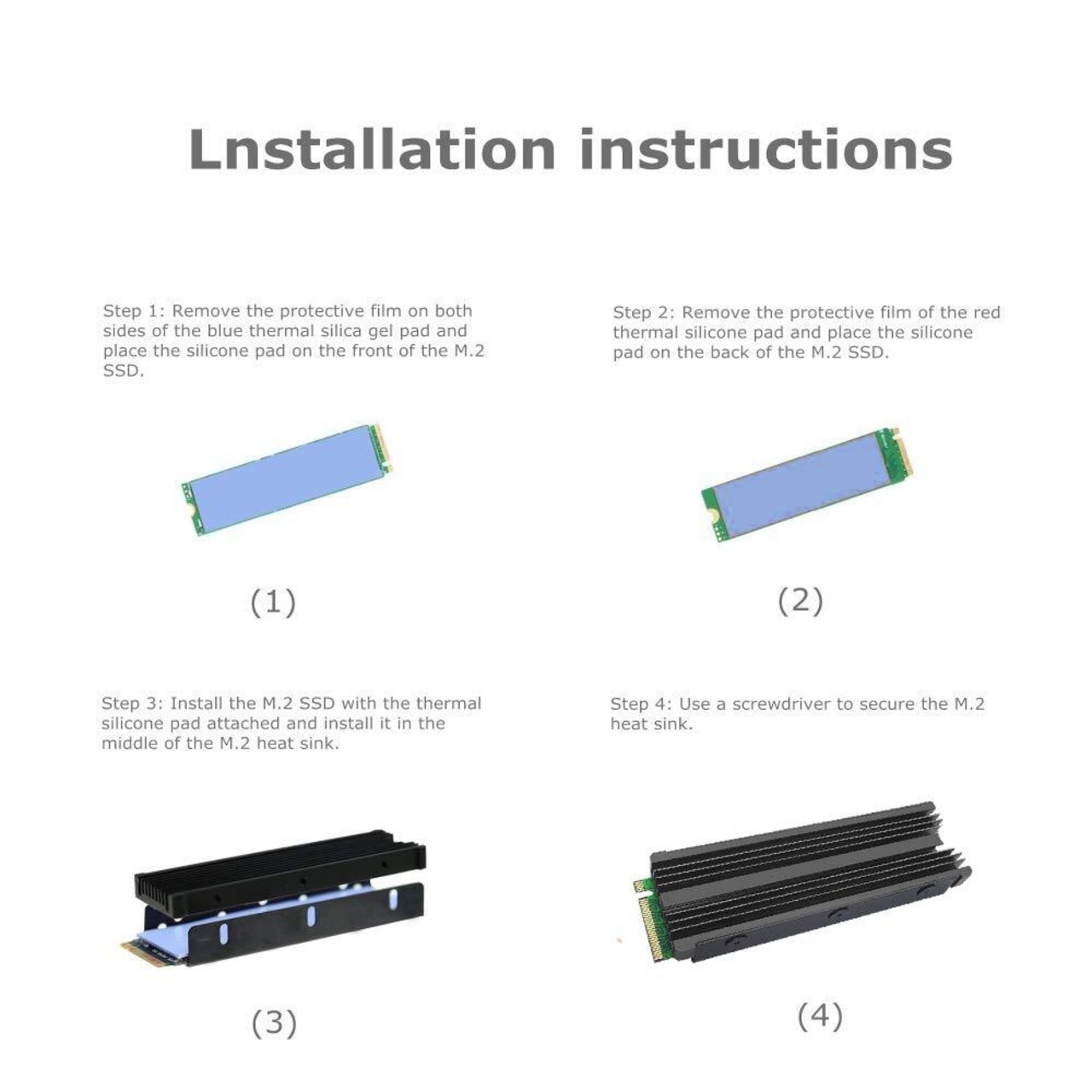 Lnstallation instructions

Step 1: Remove the protective film on both sides of the blue thermal silica gel pad and place the silicone pad on the front of the M.2 SSD.

(1)

Step 2: Remove the protective film of the red thermal silicone pad and place the silicone pad on the back of the M.2 SSD.

(2)

Step 3: Install the M.2 SSD with the thermal silicone pad attached and install it in the middle of the M.2 heat sink.

(3)

Step 4: Use a screwdriver to secure the M.2 heat sink.

(4)