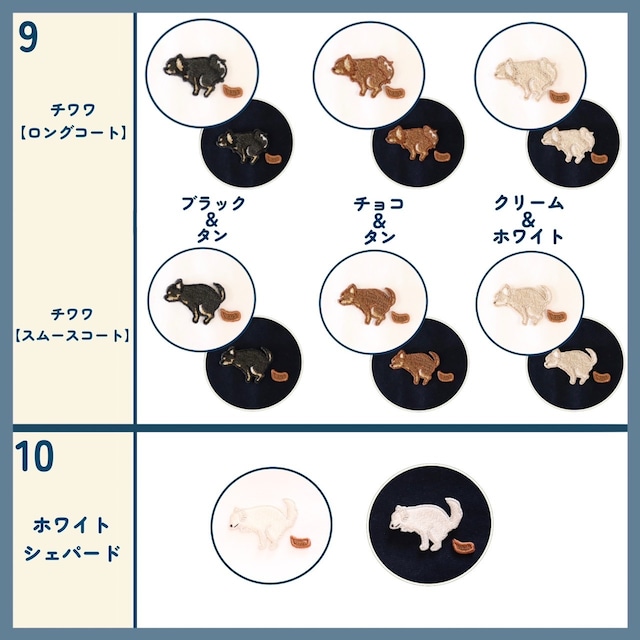 9

チワワ
【ロングコート】

ブラック
&
タン

チョコ
&
タン

クリーム
&
ホワイト

チワワ
【スムースコート】

10

ホワイト
シェパード