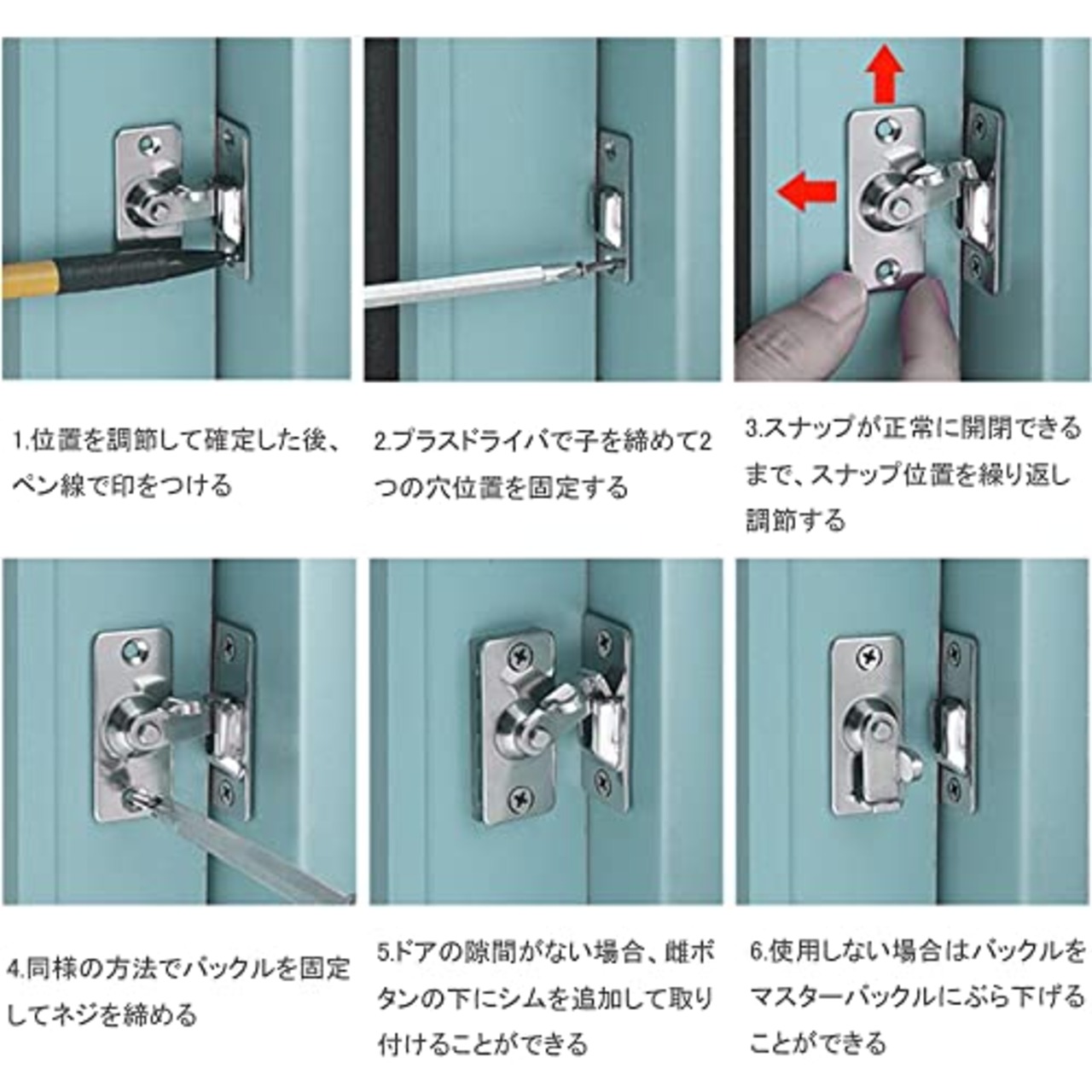 1.位置を調節して確定した後、ペン線で印をつける

2.プラスドライバで子を締めて2つの穴位置を固定する

3.スナップが正常に開閉できるまで、スナップ位置を繰り返し調節する

4.同様の方法でバックルを固定してネジを締める

5.ドアの隙間がない場合、雌ボタンの下にシムを追加して取り付けることができる

6.使用しない場合はバックルをマスターバックルにぶら下げることができる