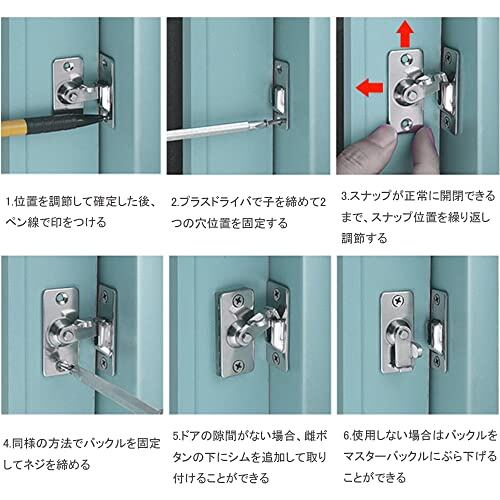 1.位置を調節して確定した後、ペン線で印をつける

2.プラスドライバで子を締めて2つの穴位置を固定する

3.スナップが正常に開閉できるまで、スナップ位置を繰り返し調節する

4.同様の方法でバックルを固定してネジを締める

5.ドアの隙間がない場合、雌ボタンの下にシムを追加して取り付けることができる

6.使用しない場合はバックルをマスターバックルにぶら下げることができる