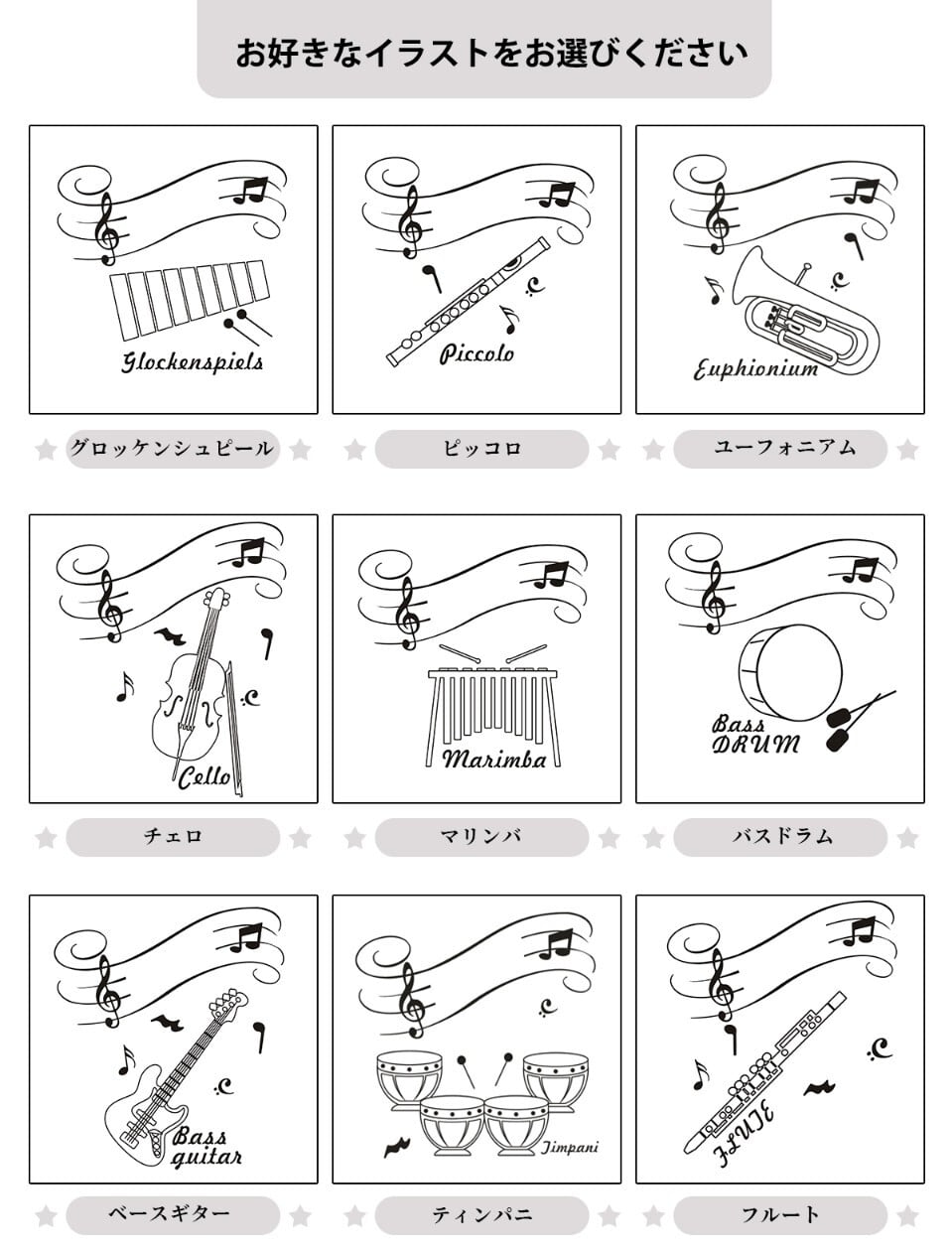 お好きなイラストをお選びください

Glockenspiels

グロッケンシュピール

Piccolo

ピッコロ

Euphionium

ユーフォニアム

Cello

チェロ

Marimba

マリンバ

Bass DRUM

バスドラム

Bass guitar

ベースギター

Timpani

ティンパニ

FLUTE

フルート