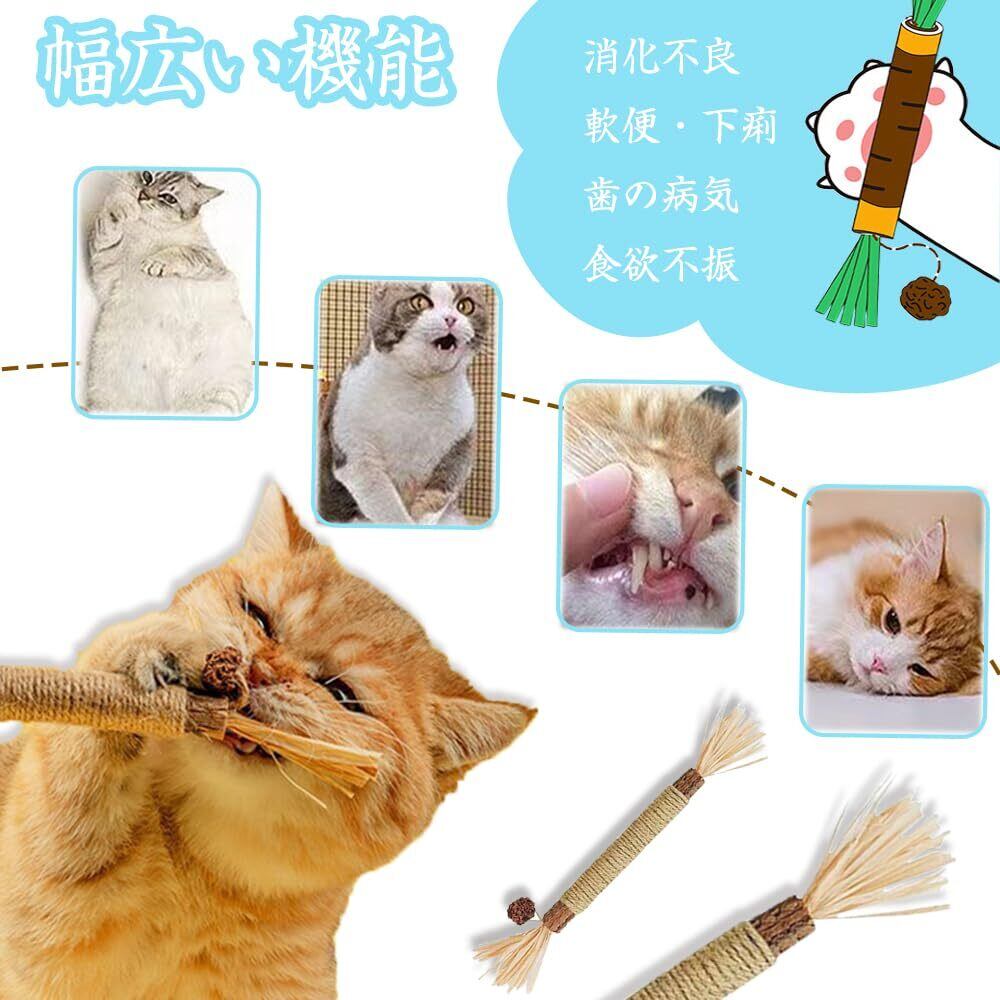 幅広い機能

消化不良
軟便・下痢
歯の病気
食欲不振