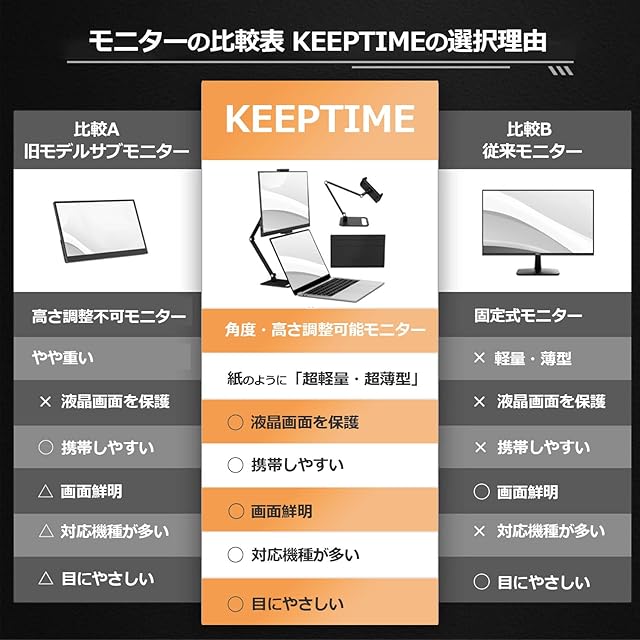 モニターの比較表 KEEPTIMEの選択理由

比較A
旧モデルサブモニター

高さ調整不可モニター

やや重い

× 液晶画面を保護

○ 携帯しやすい

△ 画面鮮明

△ 対応機種が多い

△ 目にやさしい

KEEPTIME

角度・高さ調整可能モニター

紙のように「超軽量・超薄型」

○ 液晶画面を保護

○ 携帯しやすい

○ 画面鮮明

○ 対応機種が多い

○ 目にやさしい

比較B
従来モニター

固定式モニター

× 軽量・薄型

× 液晶画面を保護

× 携帯しやすい

○ 画面鮮明

× 対応機種が多い

○ 目にやさしい