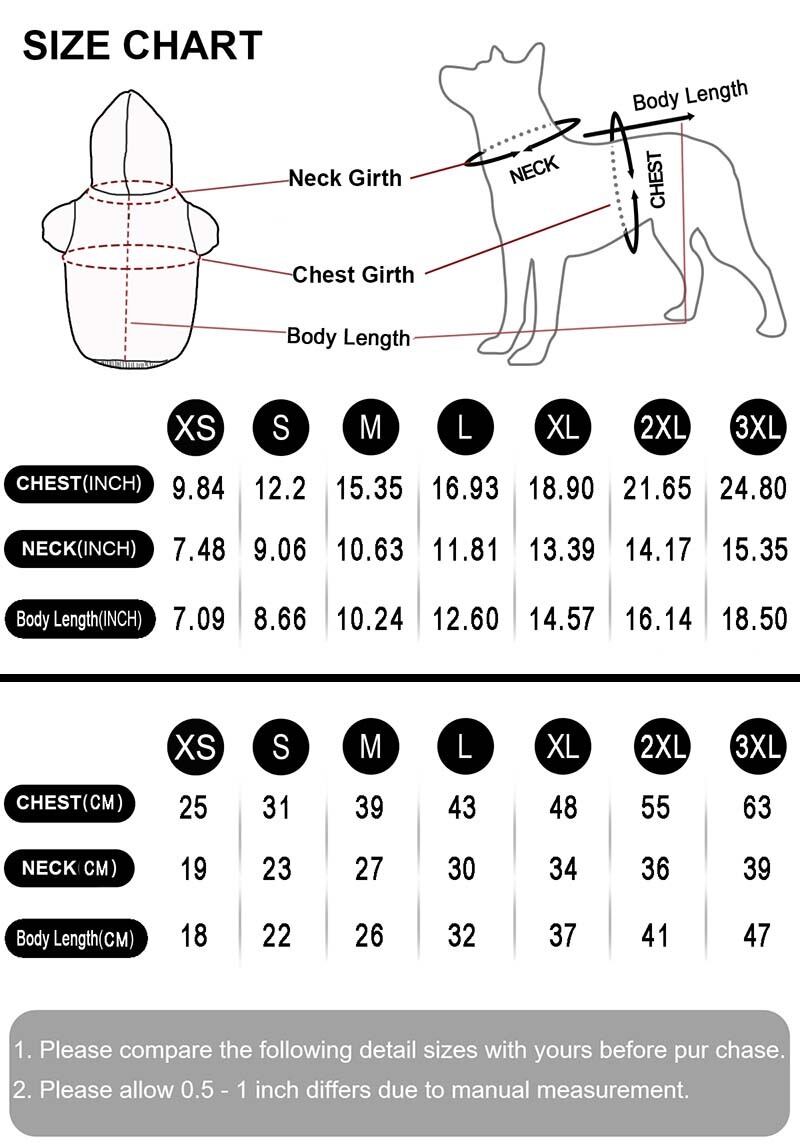 SIZE CHART

Neck Girth
Chest Girth
Body Length

NECK
CHEST
Body Length

| | XS | S | M | L | XL | 2XL | 3XL |
|---|---|---|---|---|---|---|---|
| CHEST(INCH) | 9.84 | 12.2 | 15.35 | 16.93 | 18.90 | 21.65 | 24.80 |
| NECK(INCH) | 7.48 | 9.06 | 10.63 | 11.81 | 13.39 | 14.17 | 15.35 |
| Body Length(INCH) | 7.09 | 8.66 | 10.24 | 12.60 | 14.57 | 16.14 | 18.50 |

| | XS | S | M | L | XL | 2XL | 3XL |
|---|---|---|---|---|---|---|---|
| CHEST(CM) | 25 | 31 | 39 | 43 | 48 | 55 | 63 |
| NECK(CM) | 19 | 23 | 27 | 30 | 34 | 36 | 39 |
| Body Length(CM) | 18 | 22 | 26 | 32 | 37 | 41 | 47 |

1. Please compare the following detail sizes with yours before pur chase.
2. Please allow 0.5 - 1 inch differs due to manual measurement.