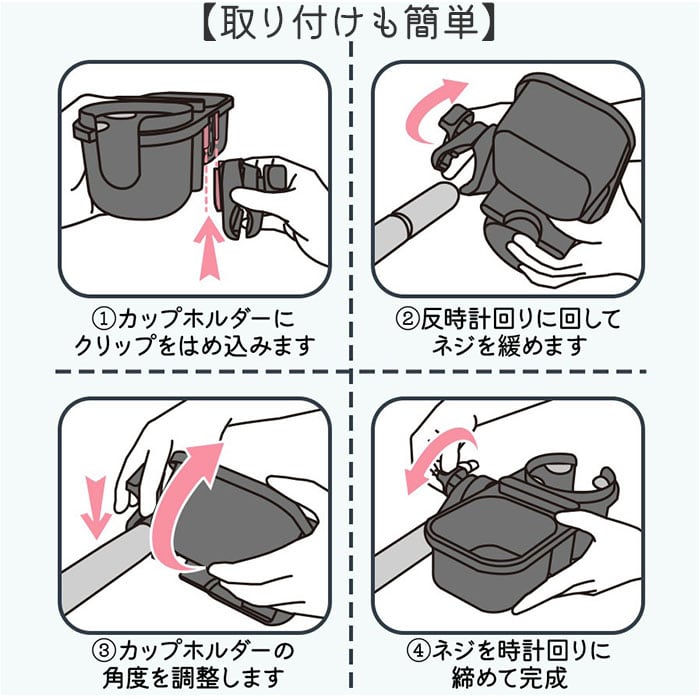 【取り付けも簡単】

①カップホルダーにクリップをはめ込みます

②反時計回りに回してネジを緩めます

③カップホルダーの角度を調整します

④ネジを時計回りに締めて完成