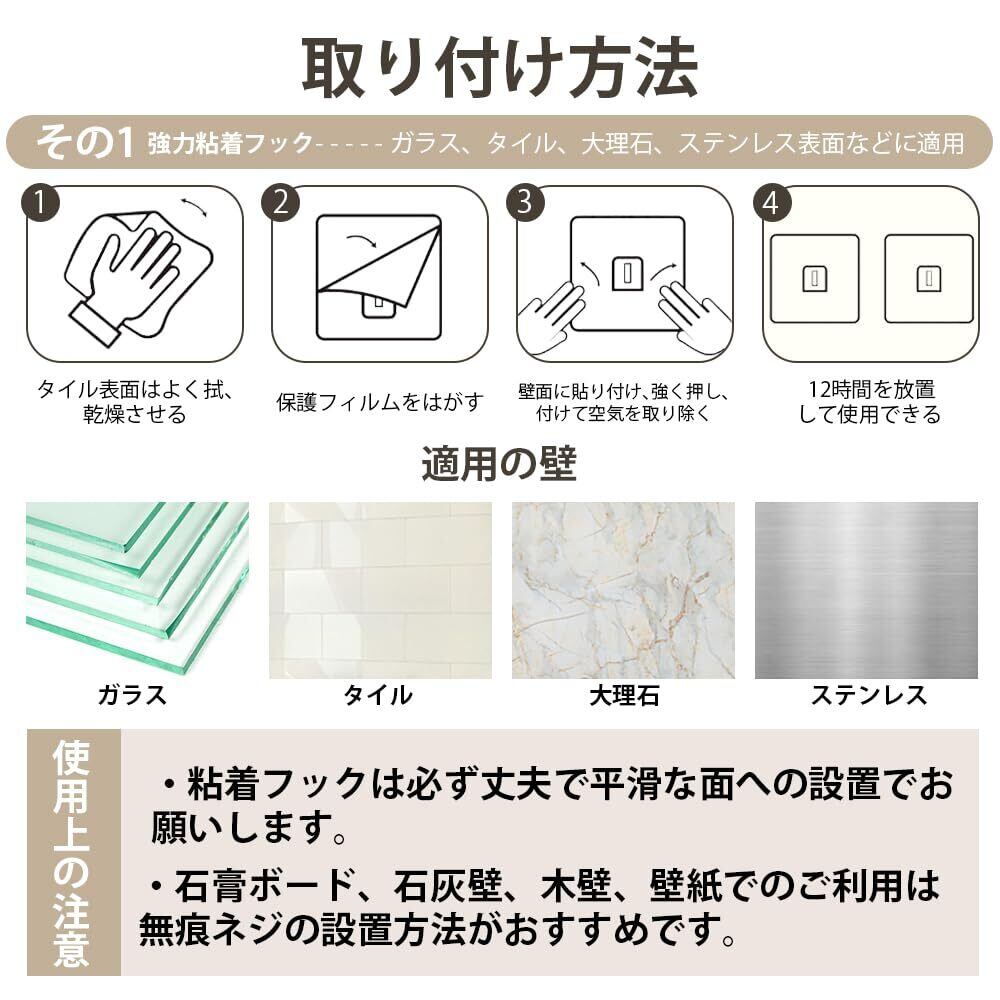 取り付け方法

その1 強力粘着フック----- ガラス、タイル、大理石、ステンレス表面などに適用

1
タイル表面はよく拭、乾燥させる

2
保護フィルムをはがす

3
壁面に貼り付け、強く押し、付けて空気を取り除く

4
12時間を放置して使用できる

適用の壁

ガラス

タイル

大理石

ステンレス

使用上の注意

・粘着フックは必ず丈夫で平滑な面への設置でお願いします。

・石膏ボード、石灰壁、木壁、壁紙でのご利用は無痕ネジの設置方法がおすすめです。