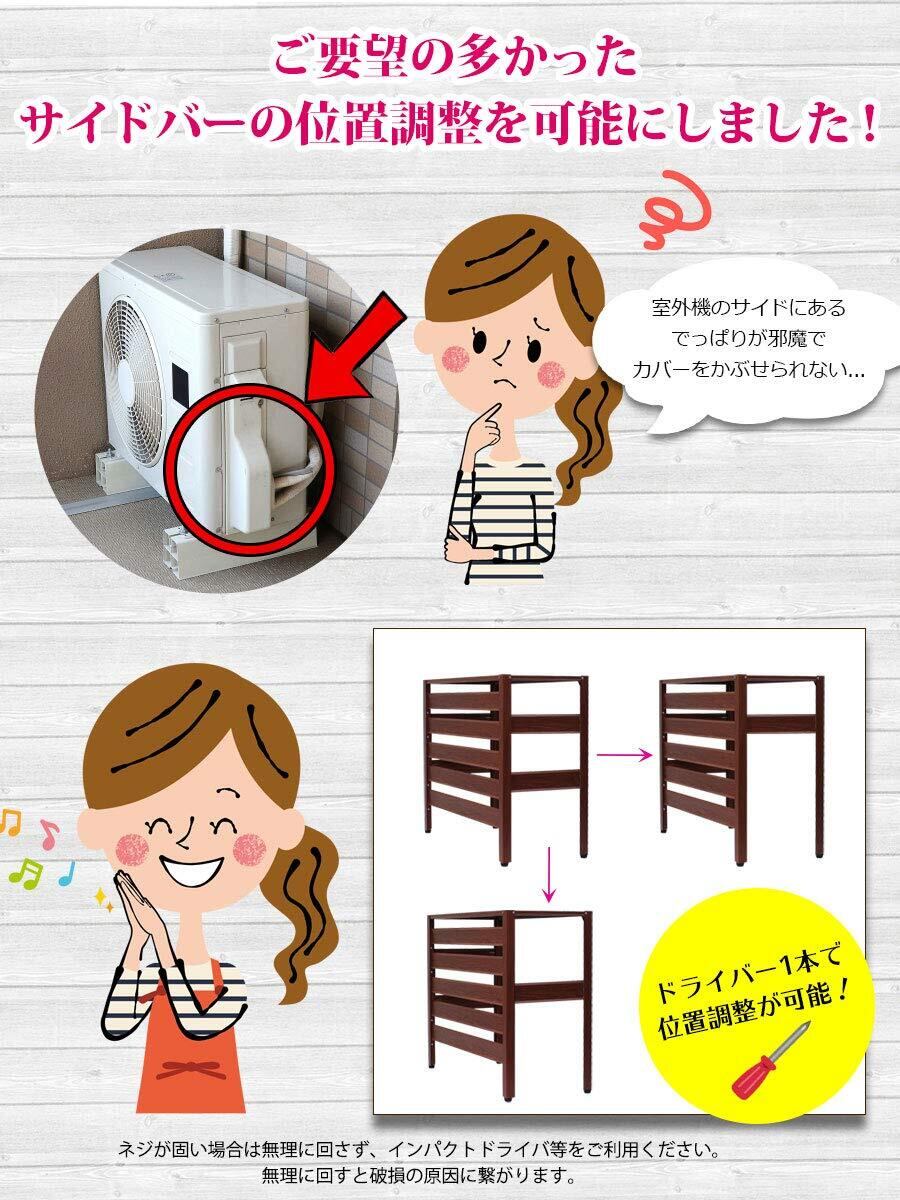 ご要望の多かった
サイドバーの位置調整を可能にしました！

室外機のサイドにある
でっぱりが邪魔で
カバーをかぶせられない…

ドライバー1本で
位置調整が可能！

ネジが固い場合は無理に回さず、インパクトドライバ等をご利用ください。
無理に回すと破損の原因に繋がります。