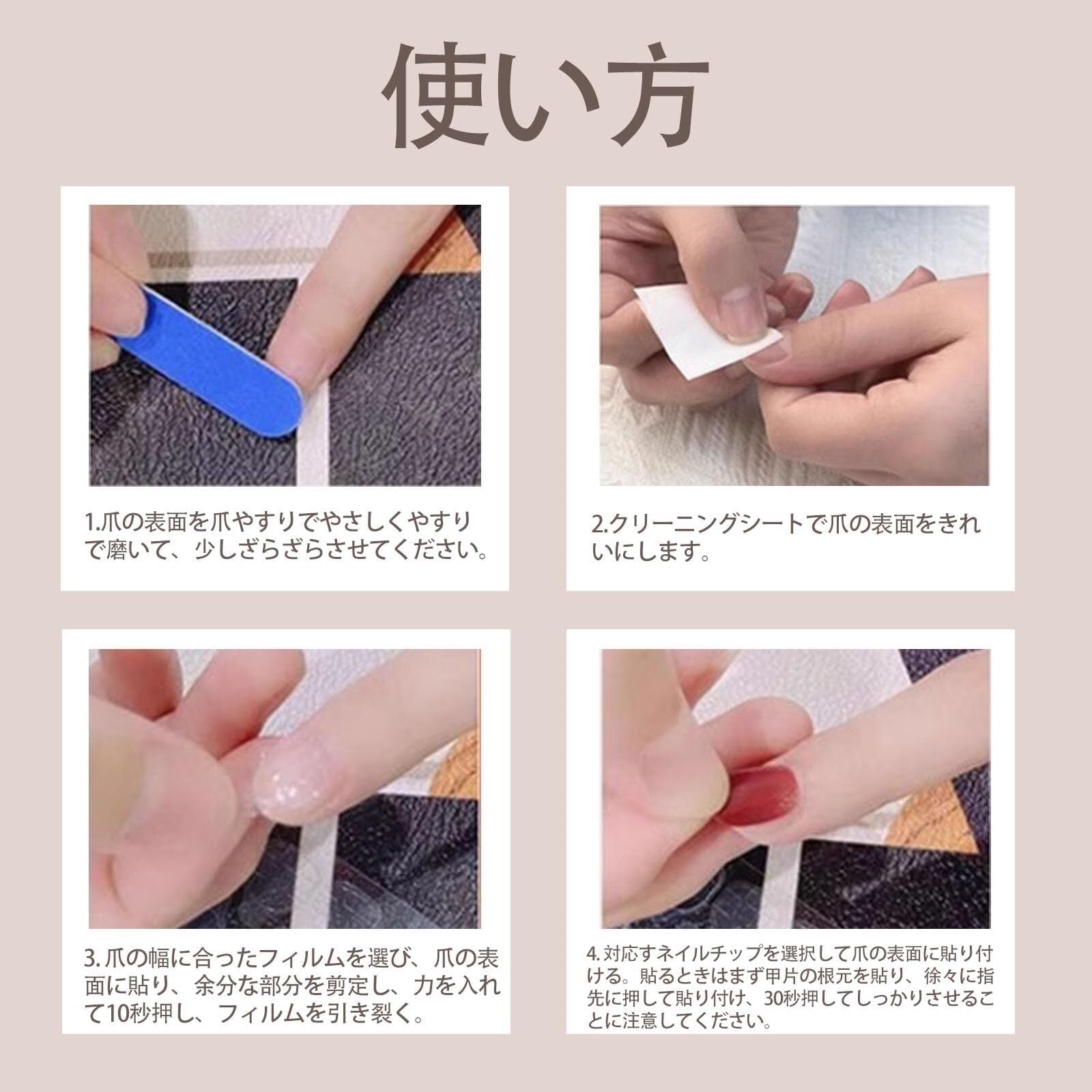 使い方

1.爪の表面を爪やすりでやさしくやすりで磨いて、少しざらざらさせてください。

2.クリーニングシートで爪の表面をきれいにします。

3. 爪の幅に合ったフィルムを選び、爪の表面に貼り、余分な部分を剪定し、力を入れて10秒押し、フィルムを引き裂く。

4. 対応すネイルチップを選択して爪の表面に貼り付ける。貼るときはまず甲片の根元を貼り、徐々に指先に押して貼り付け、30秒押してしっかりさせることに注意してください。