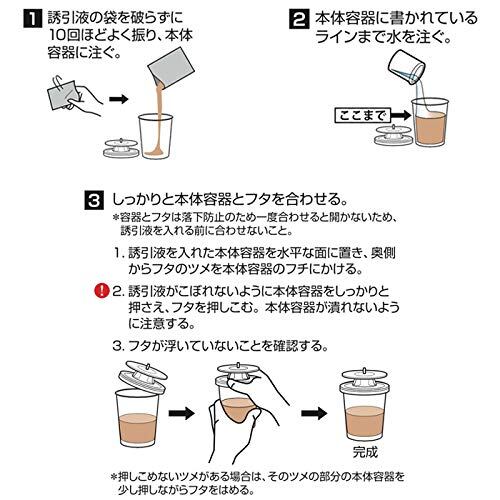 1 誘引液の袋を破らずに10回ほどよく振り、本体容器に注ぐ。

2 本体容器に書かれているラインまで水を注ぐ。

ここまで

3 しっかりと本体容器とフタを合わせる。
＊容器とフタは落下防止のため一度合わせると開かないため、誘引液を入れる前に合わせないこと。

1. 誘引液を入れた本体容器を水平な面に置き、奥側からフタのツメを本体容器のフチにかける。

! 2. 誘引液がこぼれないように本体容器をしっかりと押さえ、フタを押しこむ。本体容器が潰れないように注意する。

3. フタが浮いていないことを確認する。

完成

＊押しこめないツメがある場合は、そのツメの部分の本体容器を少し押しながらフタをはめる。