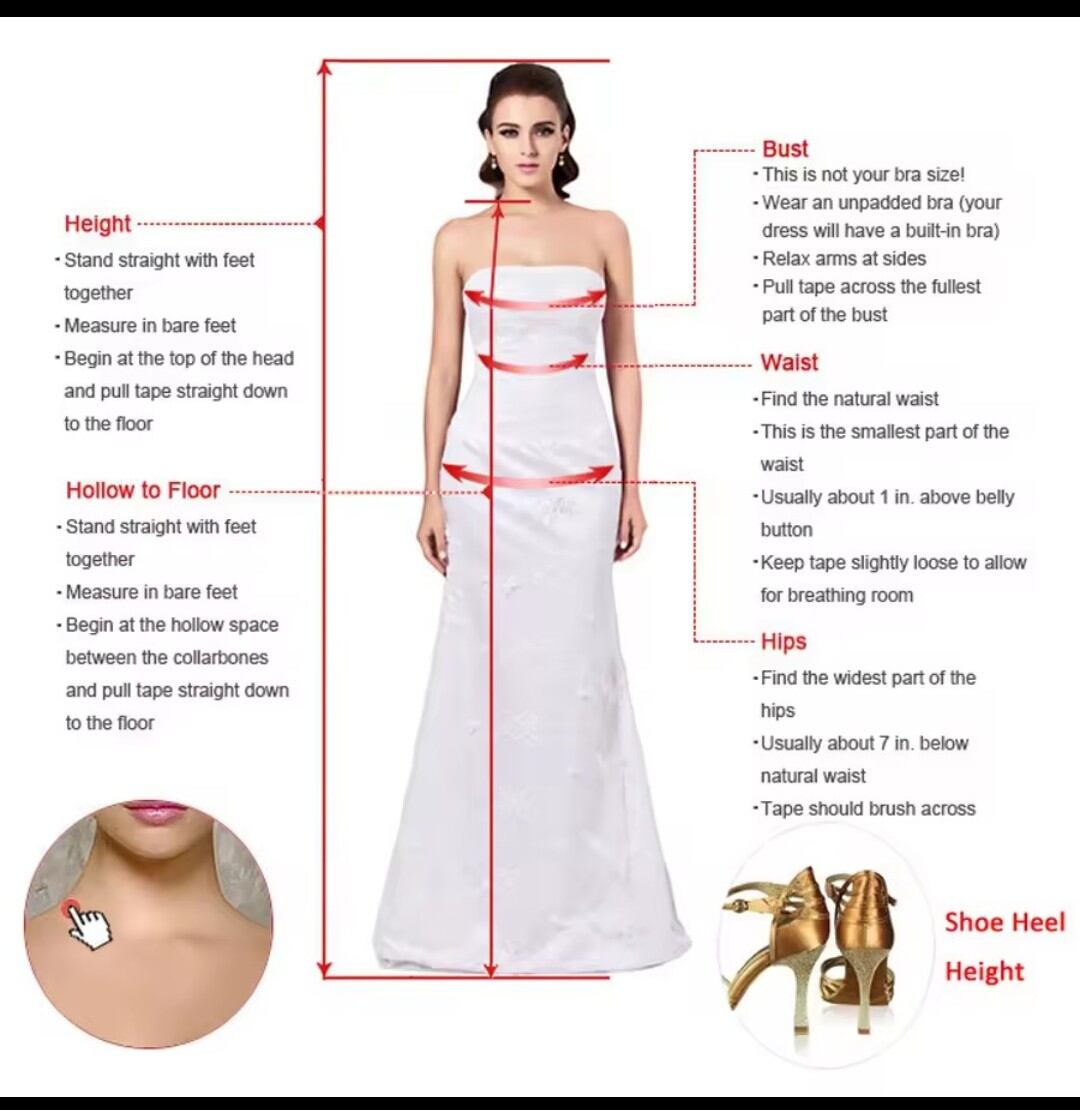 Height
· Stand straight with feet together
· Measure in bare feet
· Begin at the top of the head and pull tape straight down to the floor

Hollow to Floor
· Stand straight with feet together
· Measure in bare feet
· Begin at the hollow space between the collarbones and pull tape straight down to the floor

Bust
· This is not your bra size!
· Wear an unpadded bra (your dress will have a built-in bra)
· Relax arms at sides
· Pull tape across the fullest part of the bust

Waist
· Find the natural waist
· This is the smallest part of the waist
· Usually about 1 in. above belly button
· Keep tape slightly loose to allow for breathing room

Hips
· Find the widest part of the hips
· Usually about 7 in. below natural waist
· Tape should brush across

Shoe Heel Height