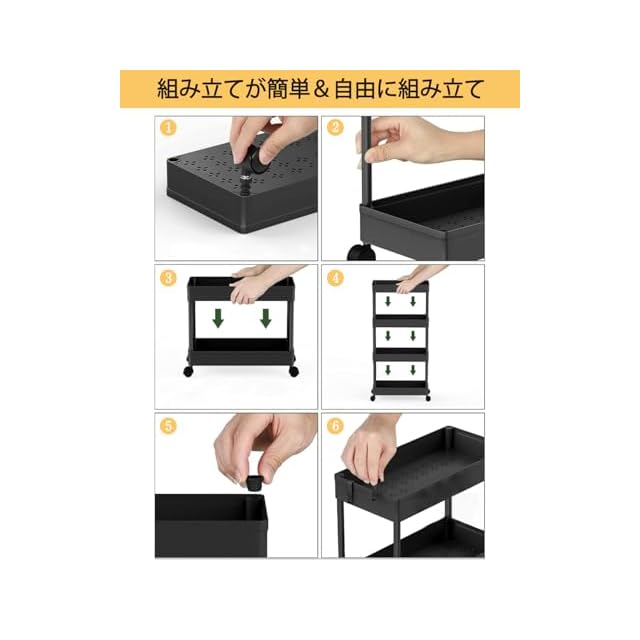 組み立てが簡単＆自由に組み立て

1

2

3

4

5

6