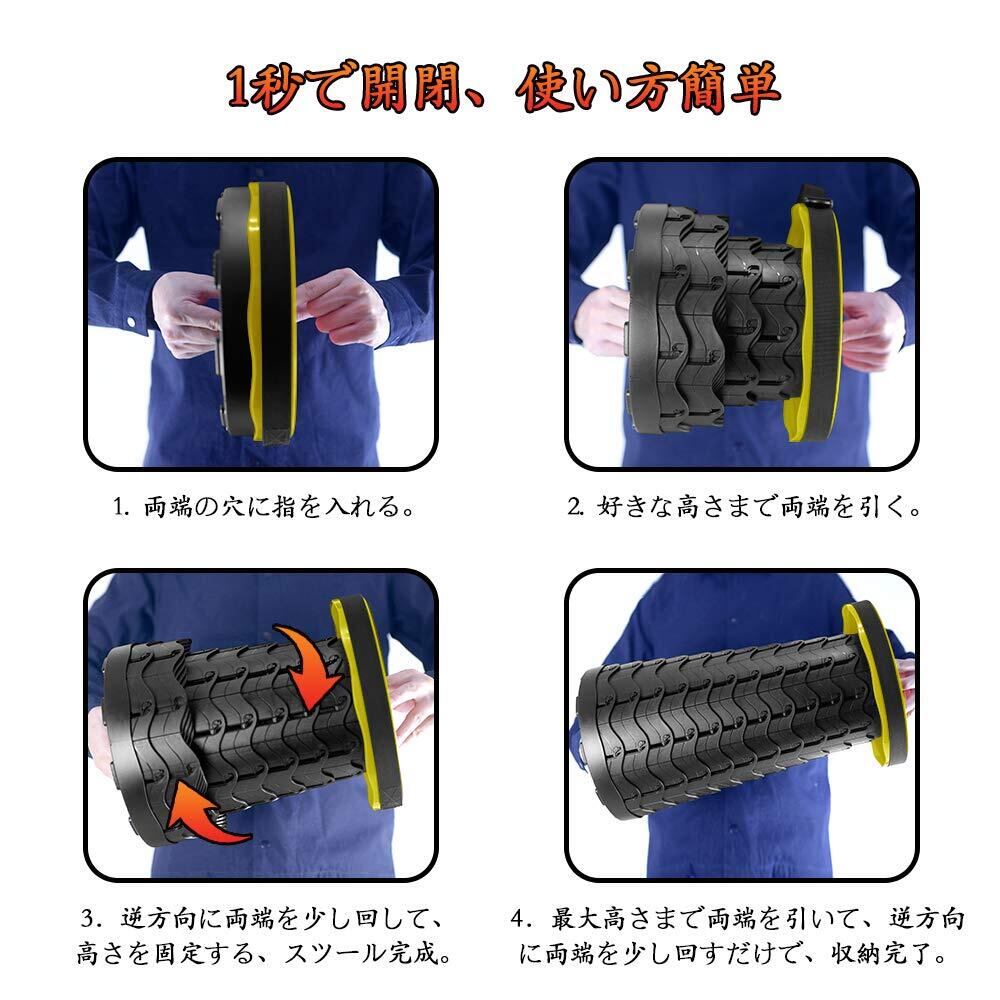 1秒で開閉、使い方簡単

1. 両端の穴に指を入れる。

2. 好きな高さまで両端を引く。

3. 逆方向に両端を少し回して、高さを固定する、スツール完成。

4. 最大高さまで両端を引いて、逆方向に両端を少し回すだけで、収納完了。