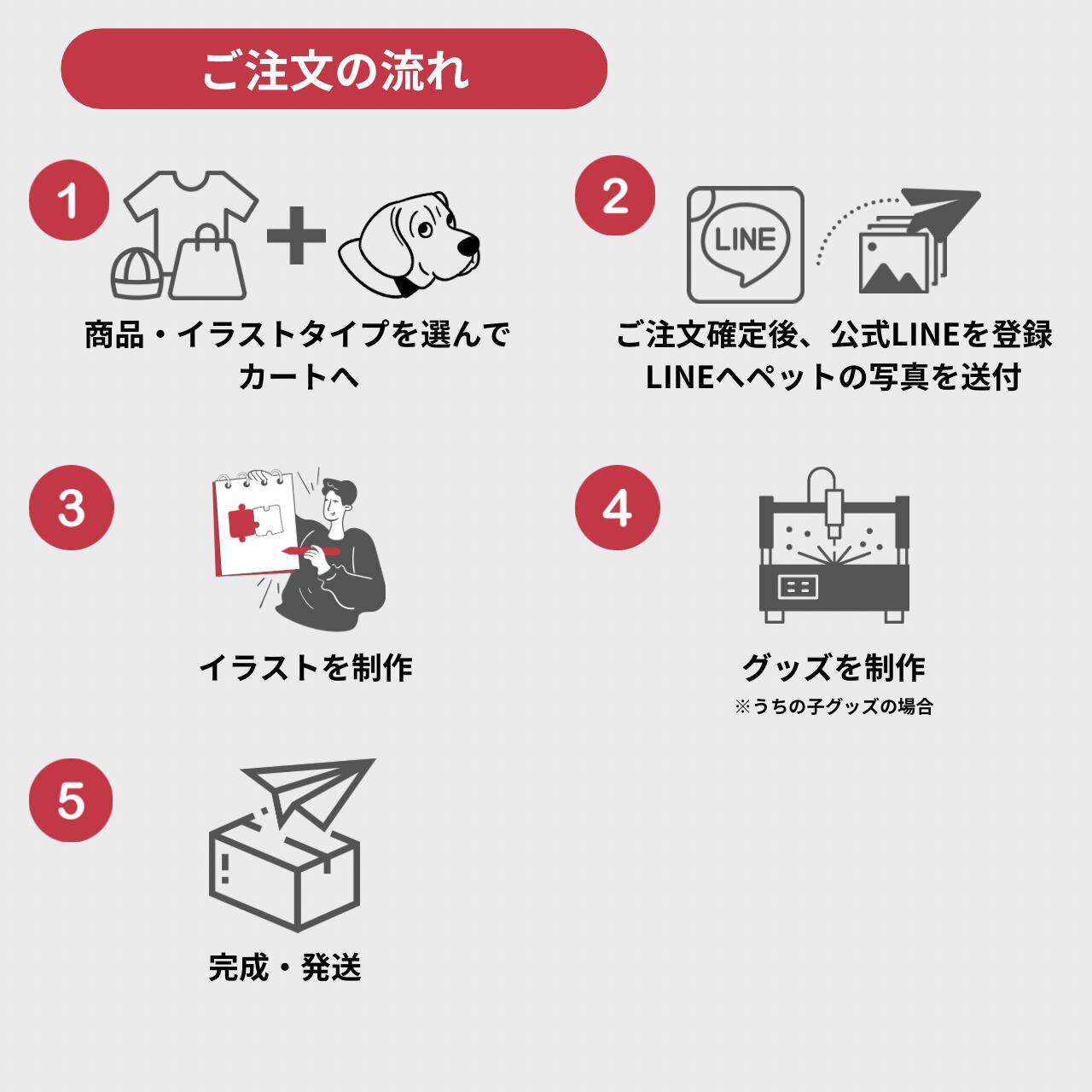 ご注文の流れ

1

商品・イラストタイプを選んでカートへ

2

LINE

ご注文確定後、公式LINEを登録
LINEへペットの写真を送付

3

イラストを制作

4

グッズを制作
※うちの子グッズの場合

5

完成・発送