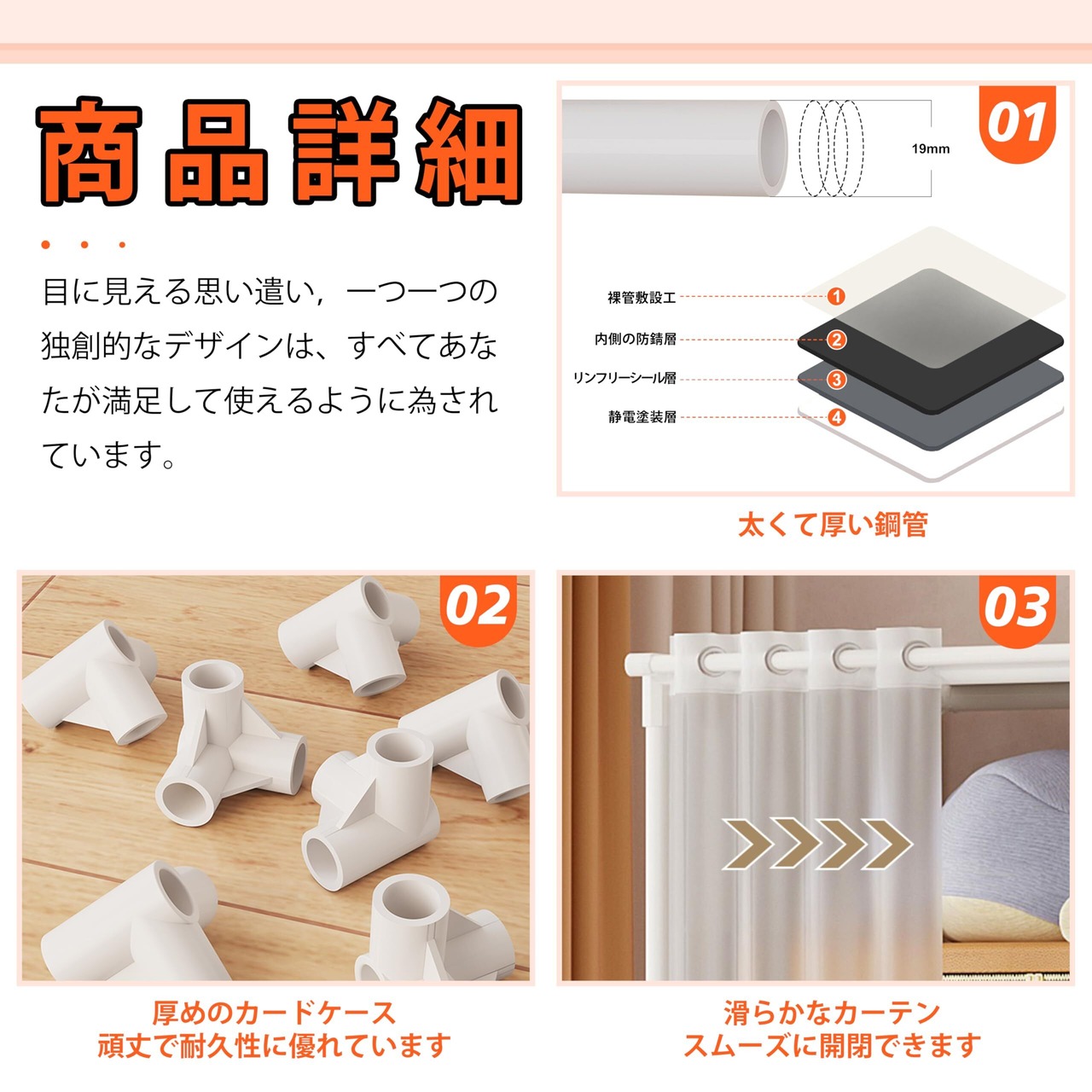 商品詳細

目に見える思い遣い，一つ一つの独創的なデザインは、すべてあなたが満足して使えるように為されています。

01

19mm

裸管敷設工
1
内側の防錆層
2
リンフリーシール層
3
静電塗装層
4

太くて厚い鋼管

02

厚めのカードケース
頑丈で耐久性に優れています

03

滑らかなカーテン
スムーズに開閉できます