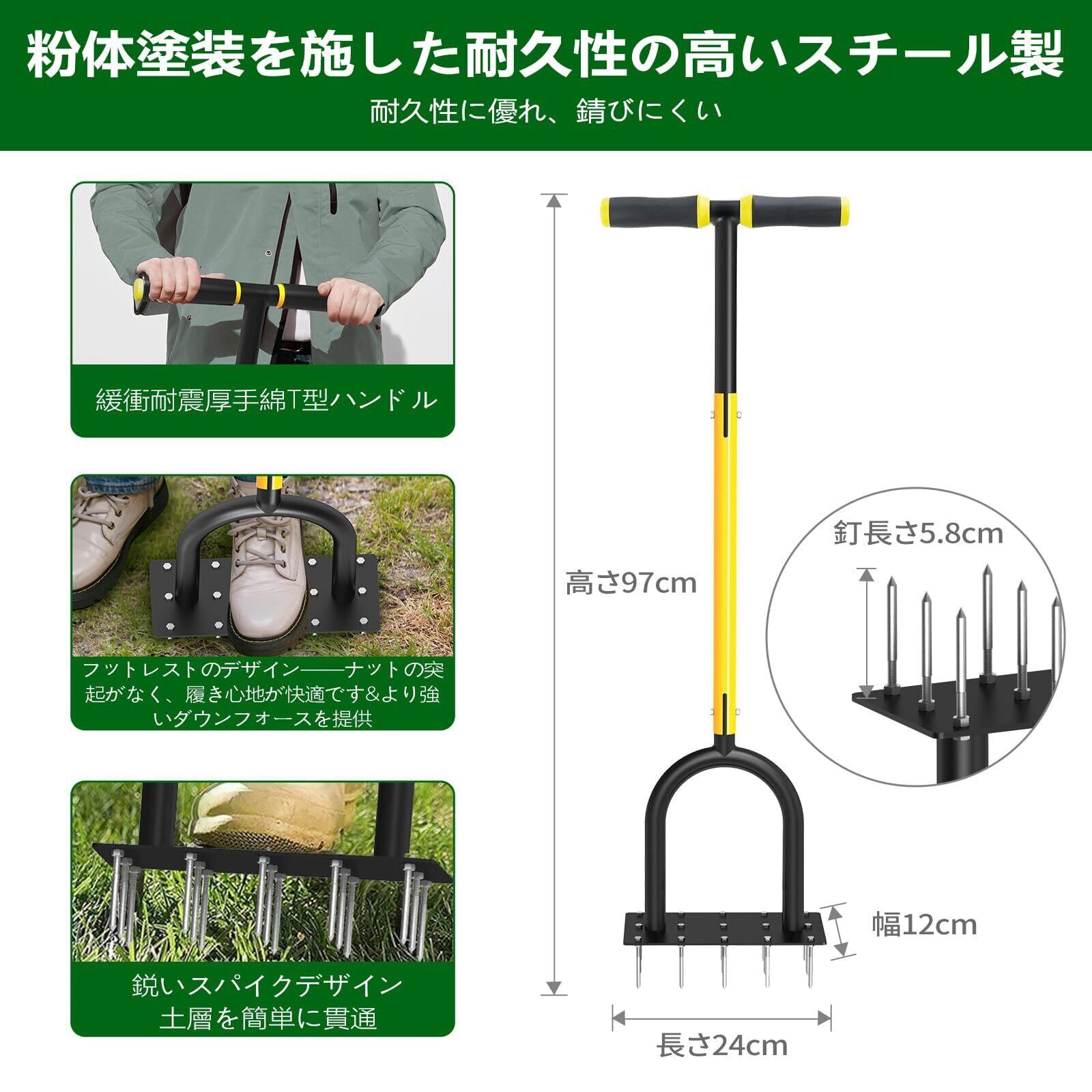 粉体塗装を施した耐久性の高いスチール製

耐久性に優れ、錆びにくい

緩衝耐震厚手綿T型ハンドル

フットレストのデザイン——ナットの突起がなく、履き心地が快適です&より強いダウンフォースを提供

鋭いスパイクデザイン
土層を簡単に貫通

高さ97cm

釘長さ5.8cm

幅12cm

長さ24cm