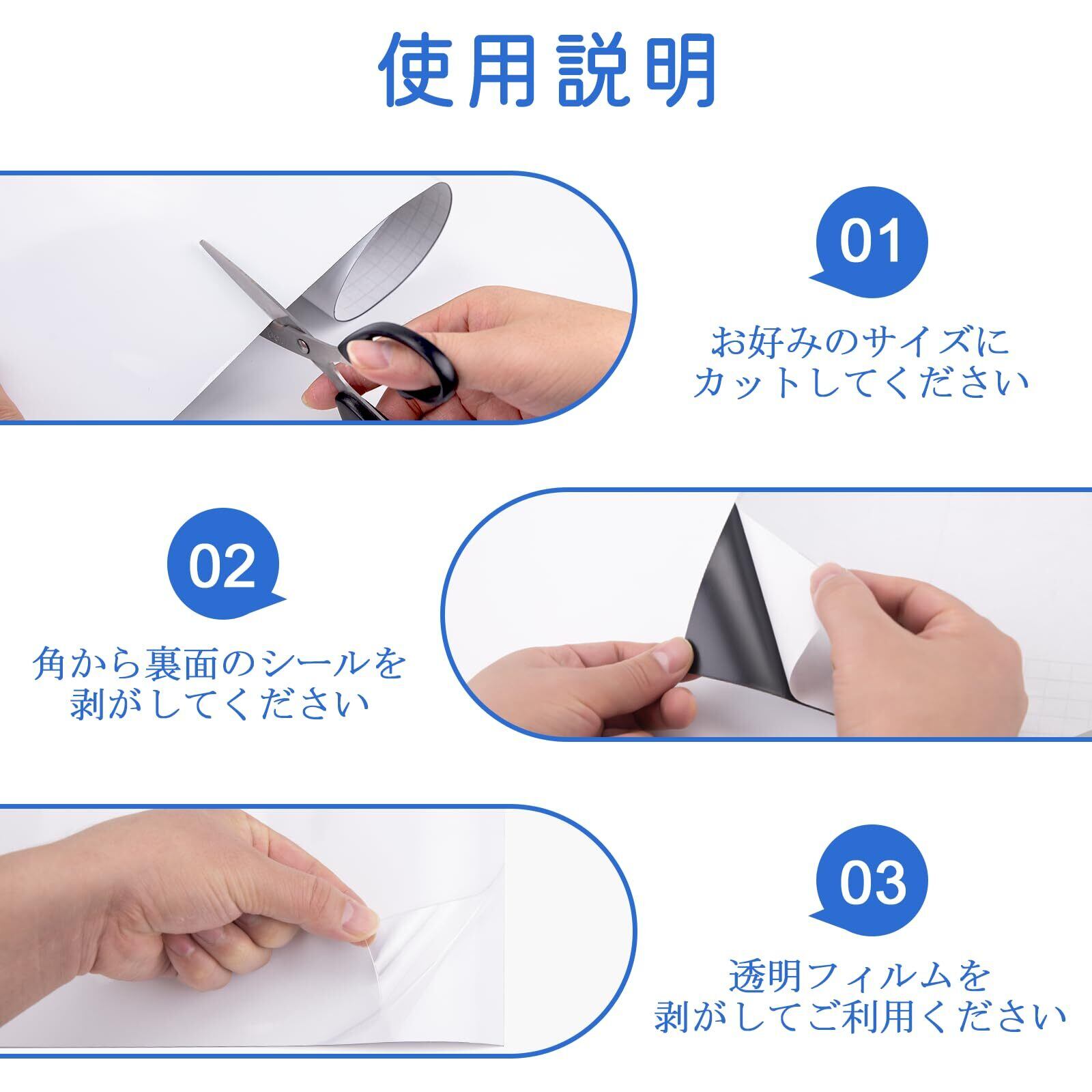 使用説明

01

お好みのサイズにカットしてください

02

角から裏面のシールを剥がしてください

03

透明フィルムを剥がしてご利用ください