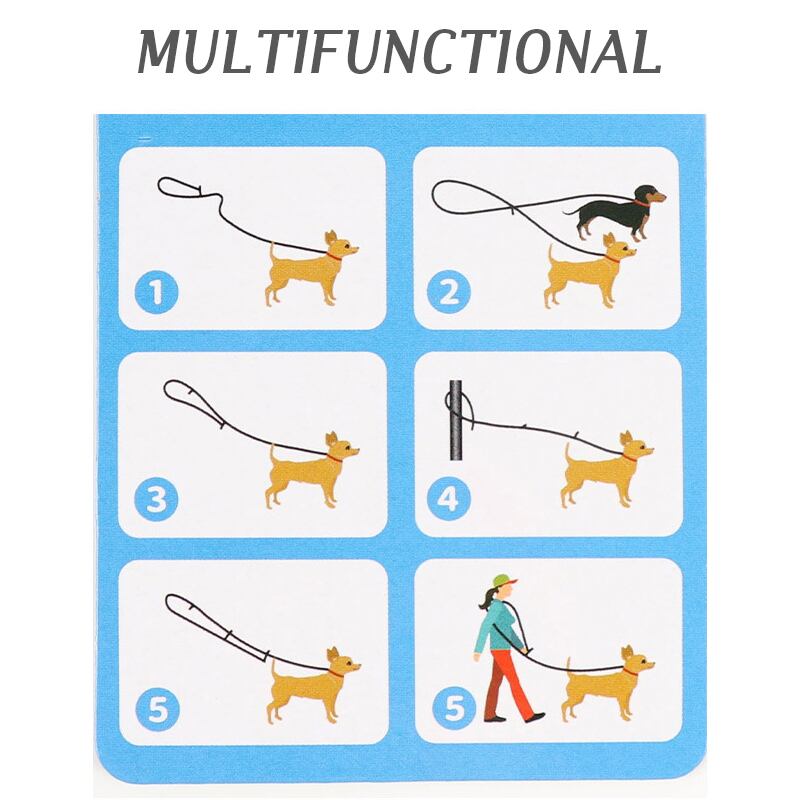 MULTIFUNCTIONAL

1

2

3

4

5

5