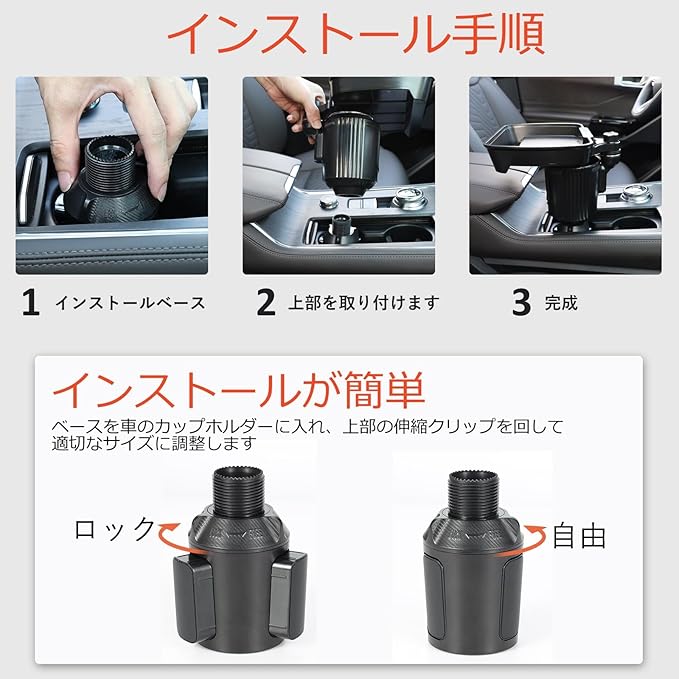 インストール手順

1 インストールベース

2 上部を取り付けます

3 完成

インストールが簡単

ベースを車のカップホルダーに入れ、上部の伸縮クリップを回して適切なサイズに調整します

ロック

自由