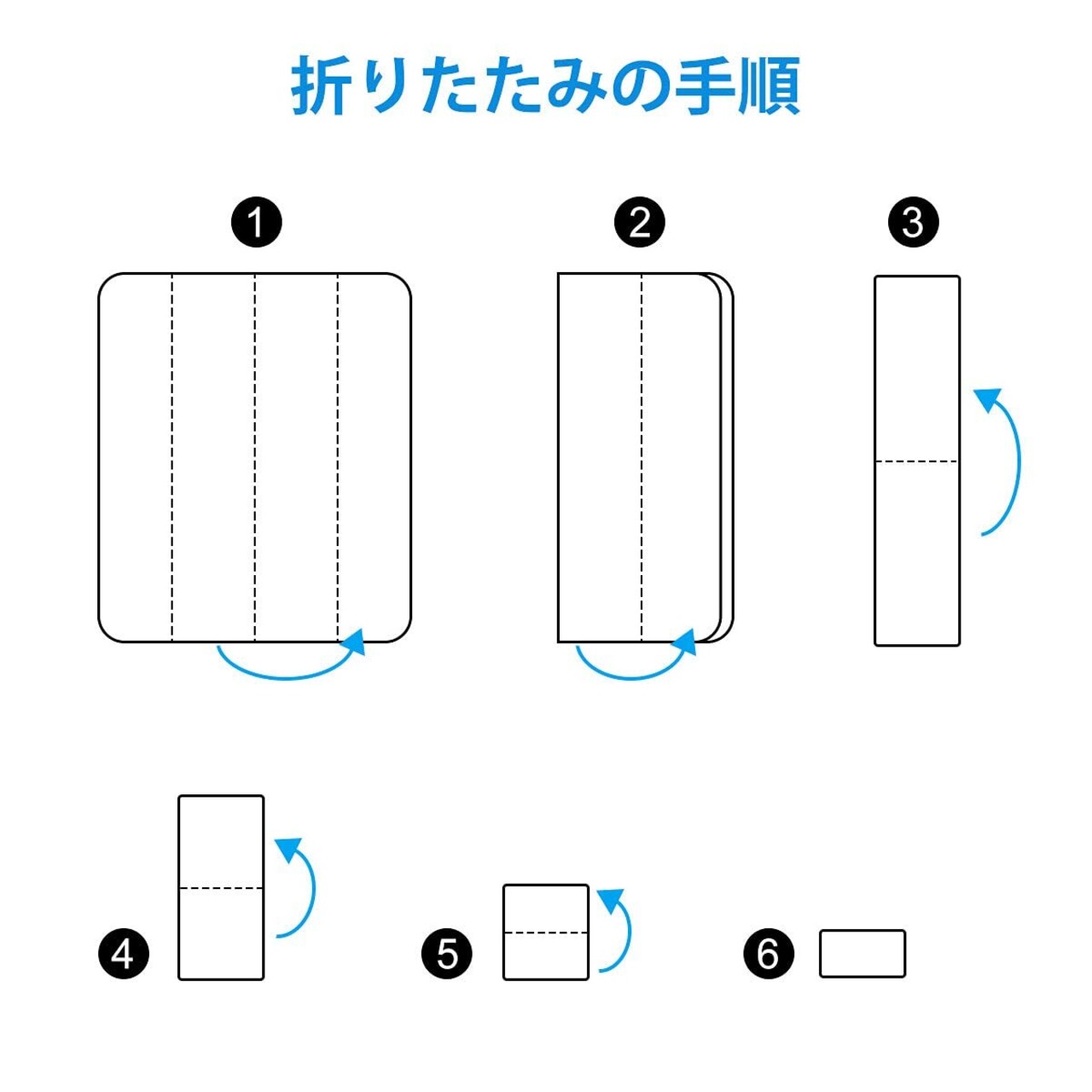 折りたたみの手順

1

2

3

4

5

6