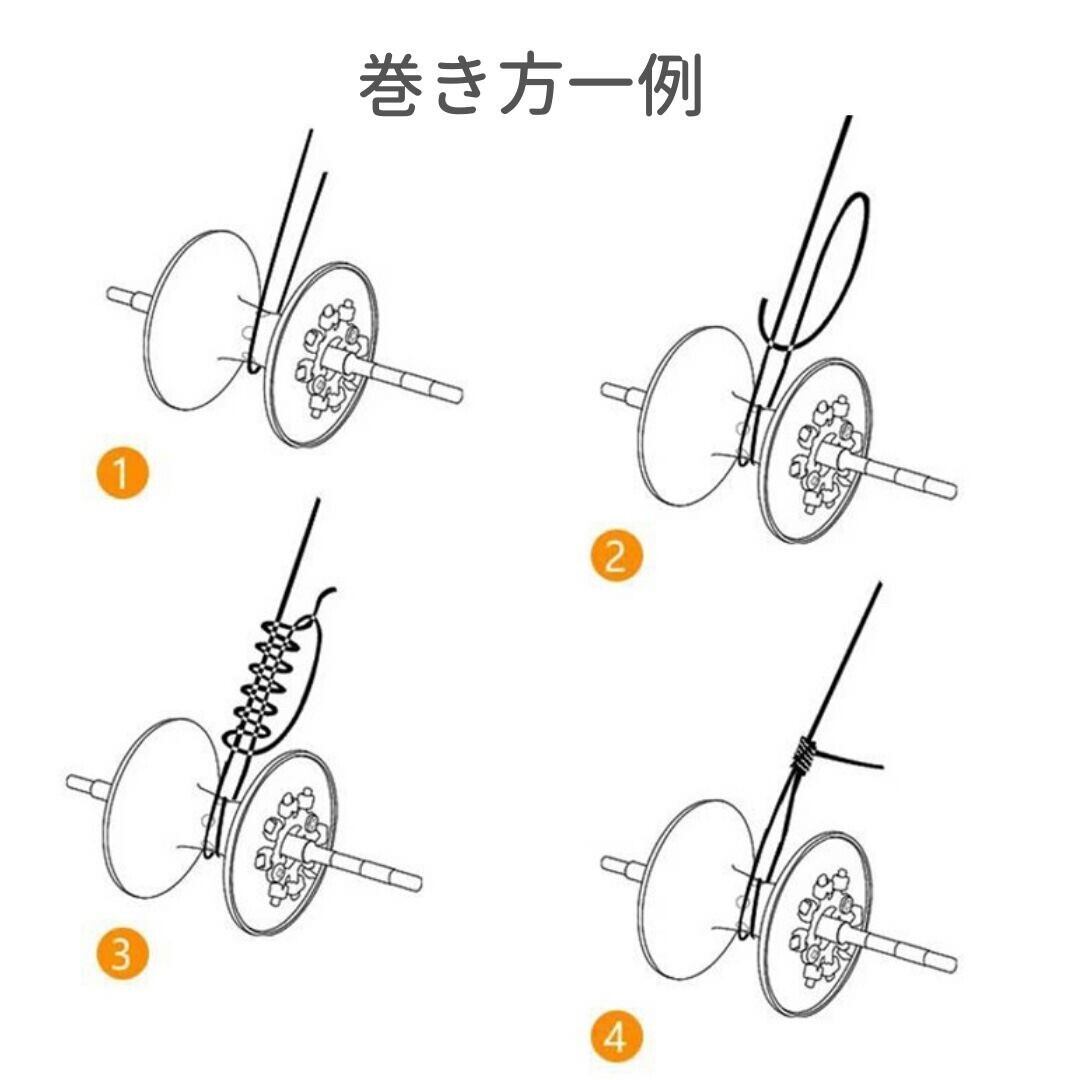 巻き方一例

1

2

3

4