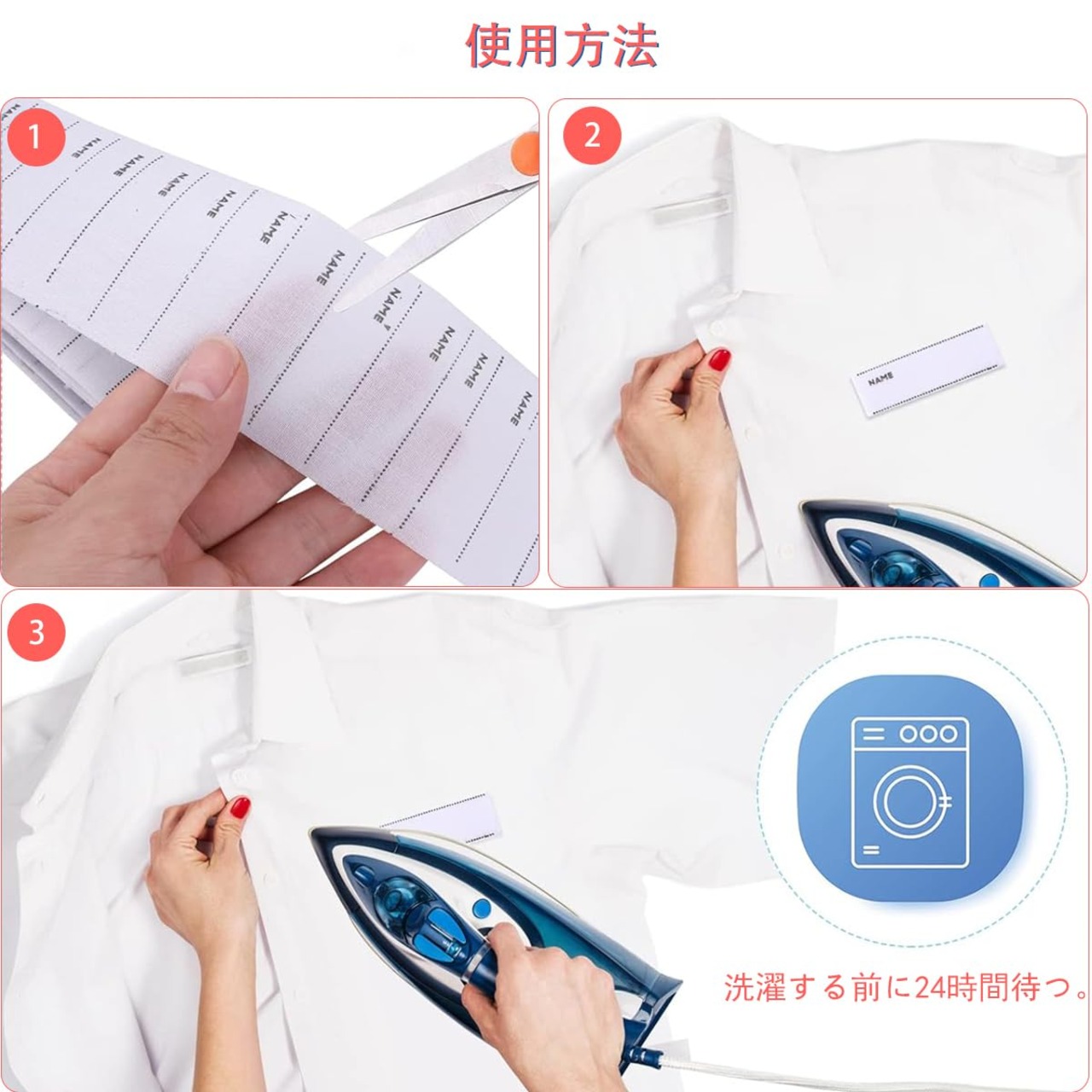 使用方法

1

NAME NAME NAME NAME NAME NAME NAME NAME NAME NAME NAME

2

NAME

3

洗濯する前に24時間待つ。