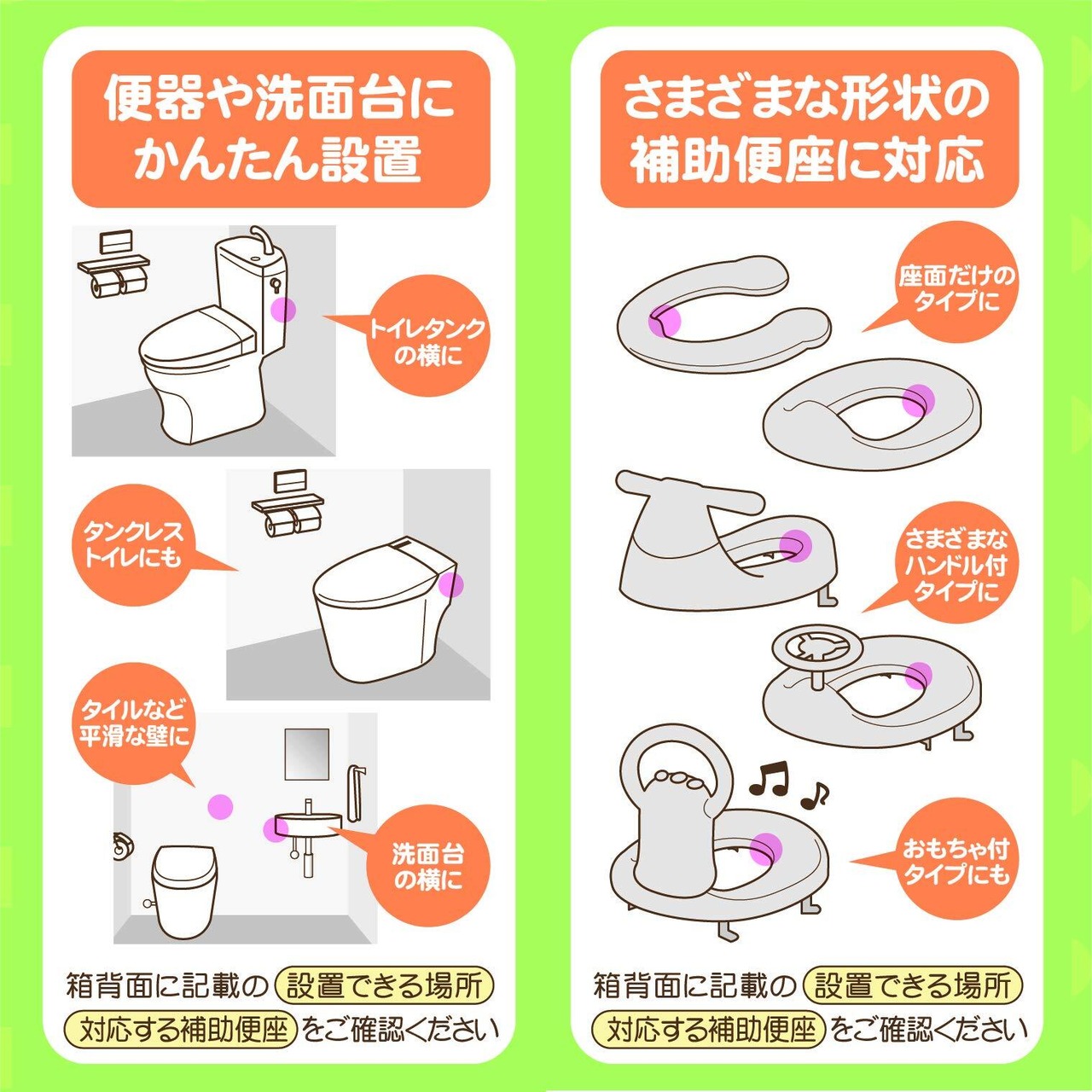 便器や洗面台に
かんたん設置

トイレタンクの横に

タンクレストイレにも

タイルなど平滑な壁に

洗面台の横に

箱背面に記載の 設置できる場所
対応する補助便座 をご確認ください

さまざまな形状の
補助便座に対応

座面だけのタイプに

さまざまなハンドル付タイプに

おもちゃ付タイプにも

箱背面に記載の 設置できる場所
対応する補助便座 をご確認ください